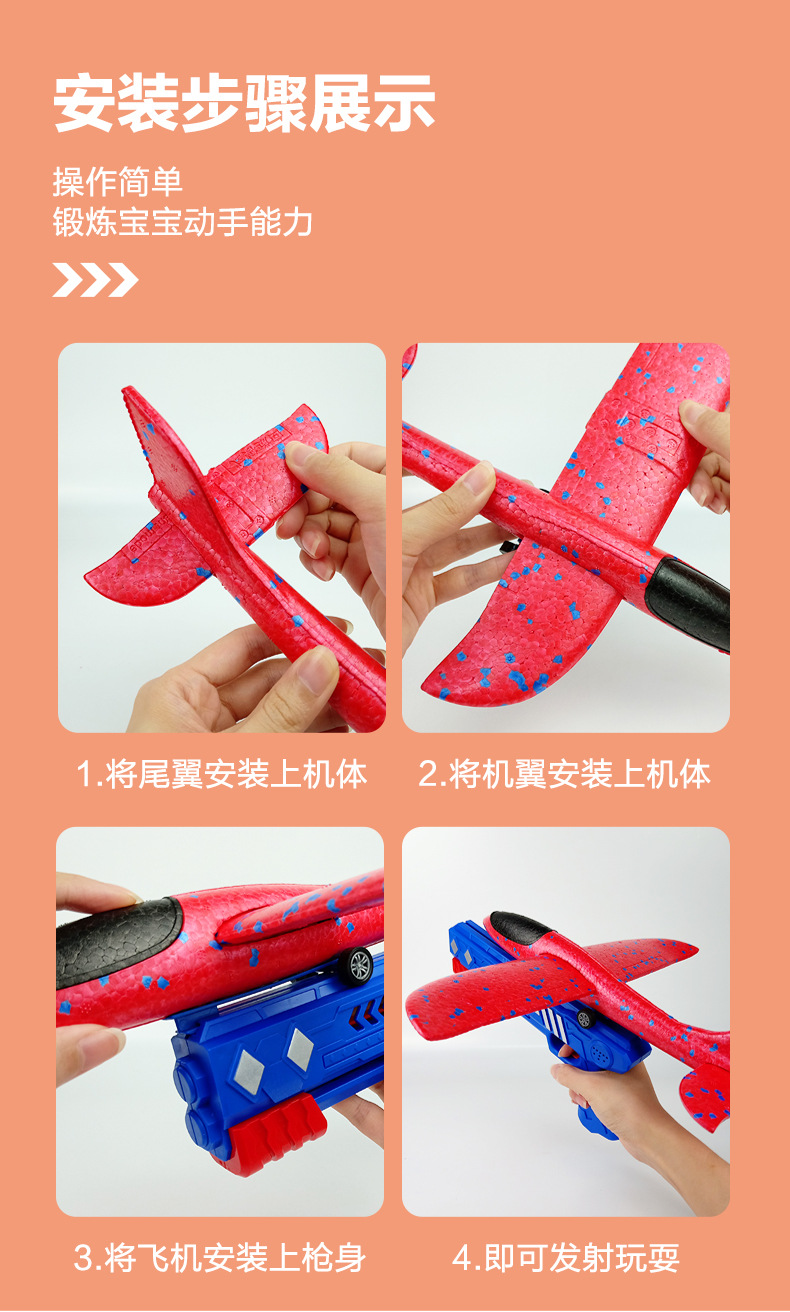 安装步骤展示

操作简单
锻炼宝宝动手能力

1.将尾翼安装上机体

2.将机翼安装上机体

3.将飞机安装上枪身

4.即可发射玩耍