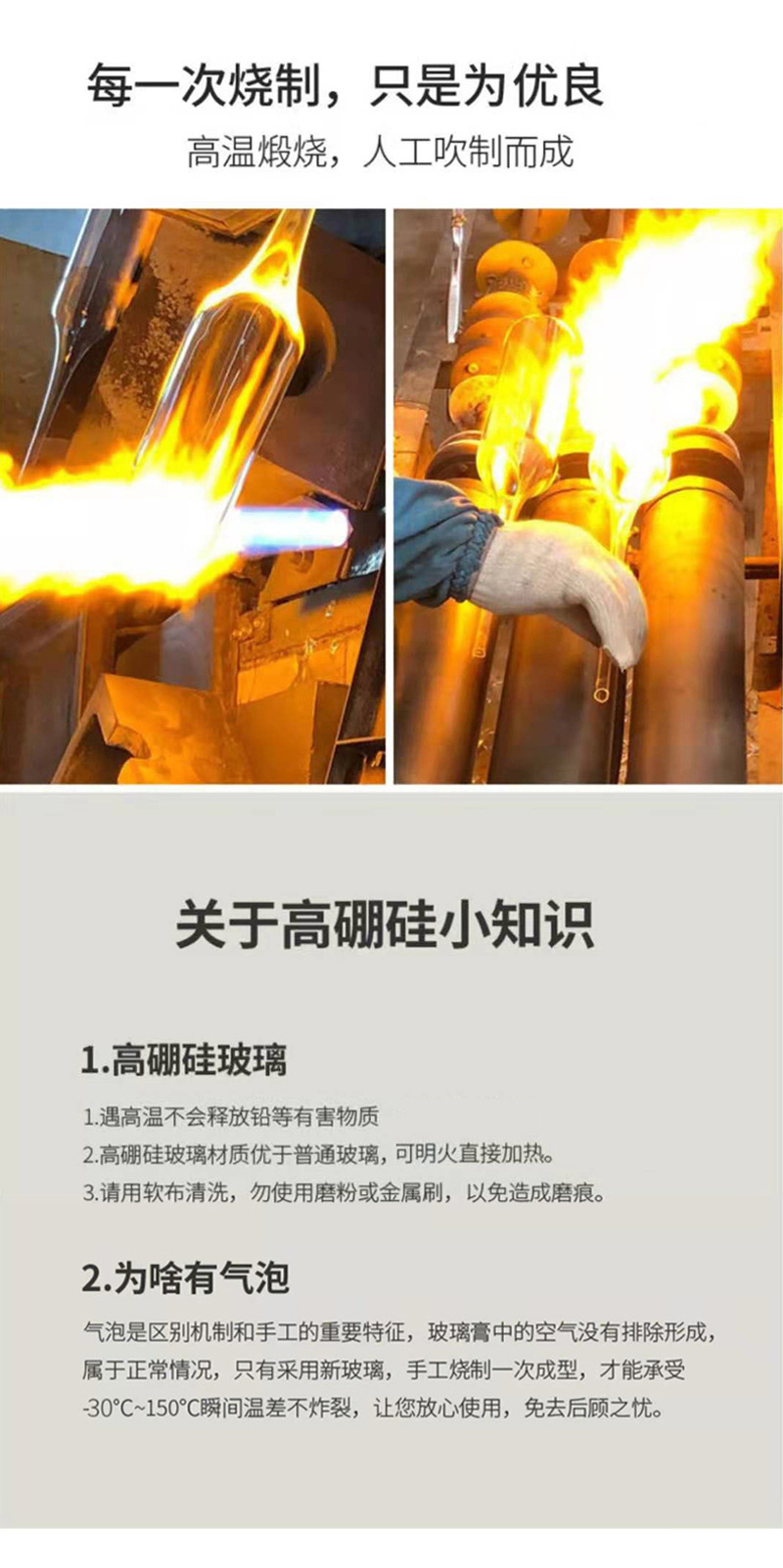 每一次烧制，只是为优良

高温煅烧，人工吹制而成

关于高硼硅小知识

1.高硼硅玻璃

1.遇高温不会释放铅等有害物质
2.高硼硅玻璃材质优于普通玻璃，可明火直接加热。
3.请用软布清洗，勿使用磨粉或金属刷，以免造成磨痕。

2.为啥有气泡

气泡是区别机制和手工的重要特征，玻璃膏中的空气没有排除形成，属于正常情况，只有采用新玻璃，手工烧制一次成型，才能承受-30°C~150°C瞬间温差不炸裂，让您放心使用，免去后顾之忧。