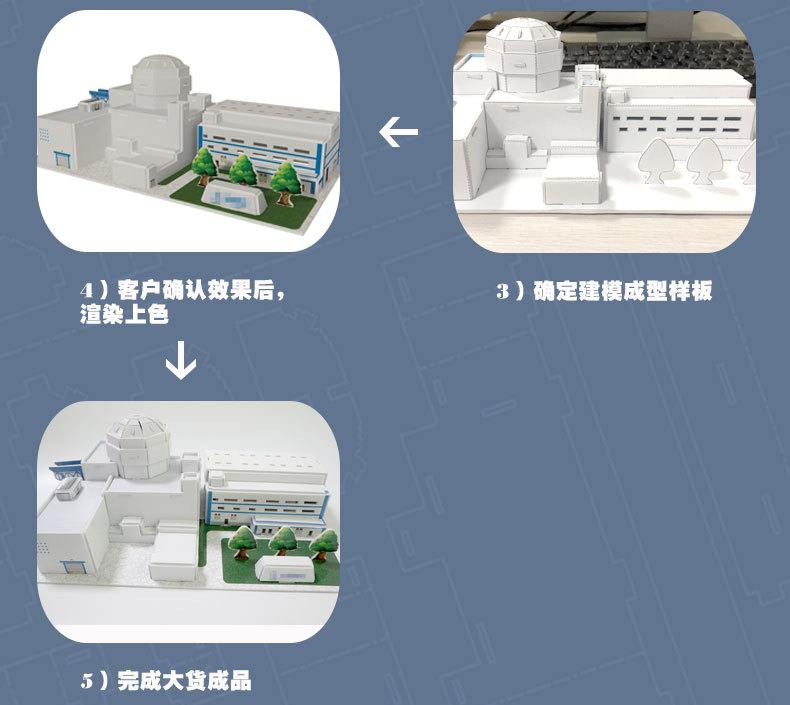 4）客户确认效果后，渲染上色

3）确定建模成型样板

5）完成大货成品