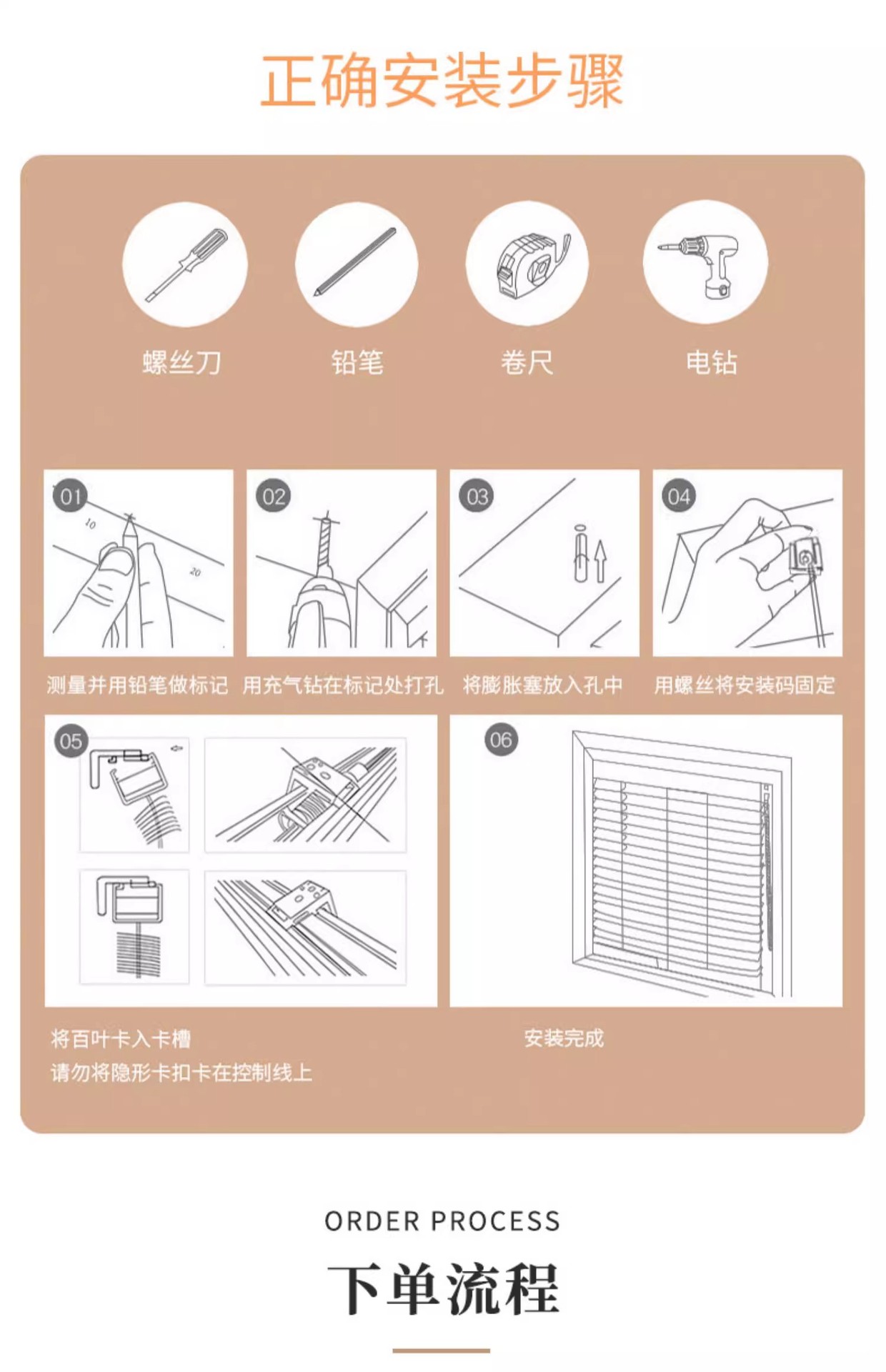 正确安装步骤

螺丝刀 铅笔 卷尺 电钻

01
10
20
测量并用铅笔做标记

02
用充气钻在标记处打孔

03
将膨胀塞放入孔中

04
用螺丝将安装码固定

05
将百叶卡入卡槽
请勿将隐形卡扣卡在控制线上

06
安装完成

ORDER PROCESS
下单流程