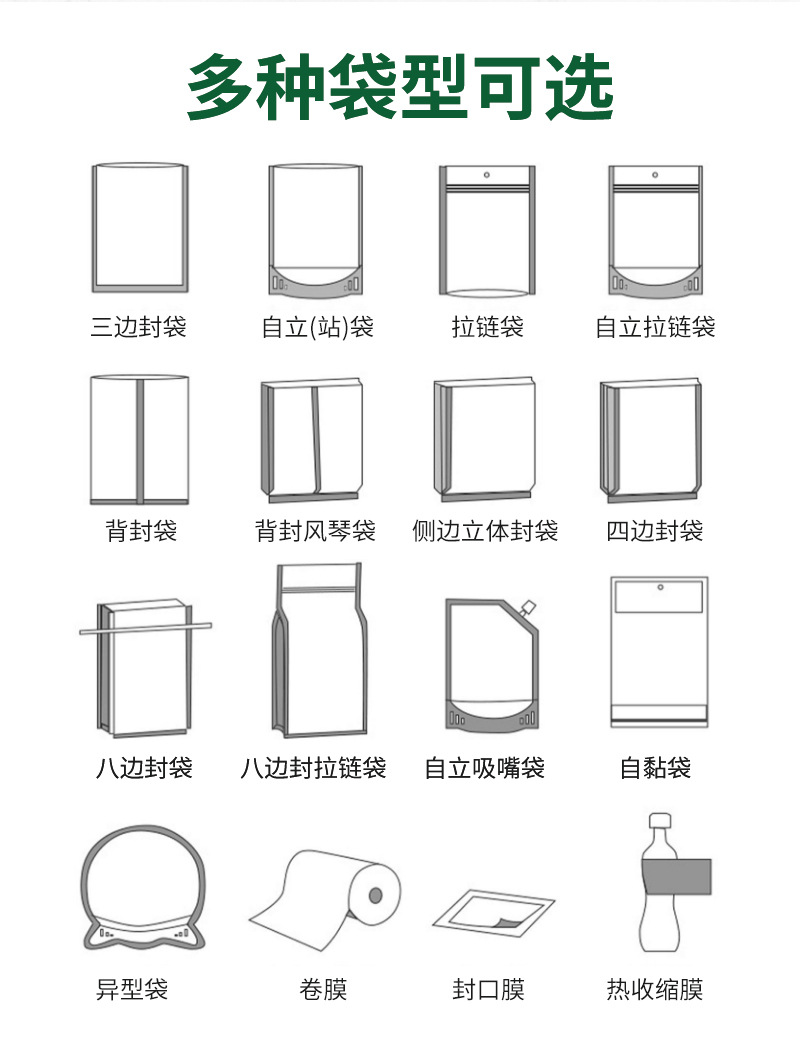 多种袋型可选

三边封袋　自立(站)袋　拉链袋　自立拉链袋

背封袋　背封风琴袋　侧边立体封袋　四边封袋

八边封袋　八边封拉链袋　自立吸嘴袋　自黏袋

异型袋　卷膜　封口膜　热收缩膜