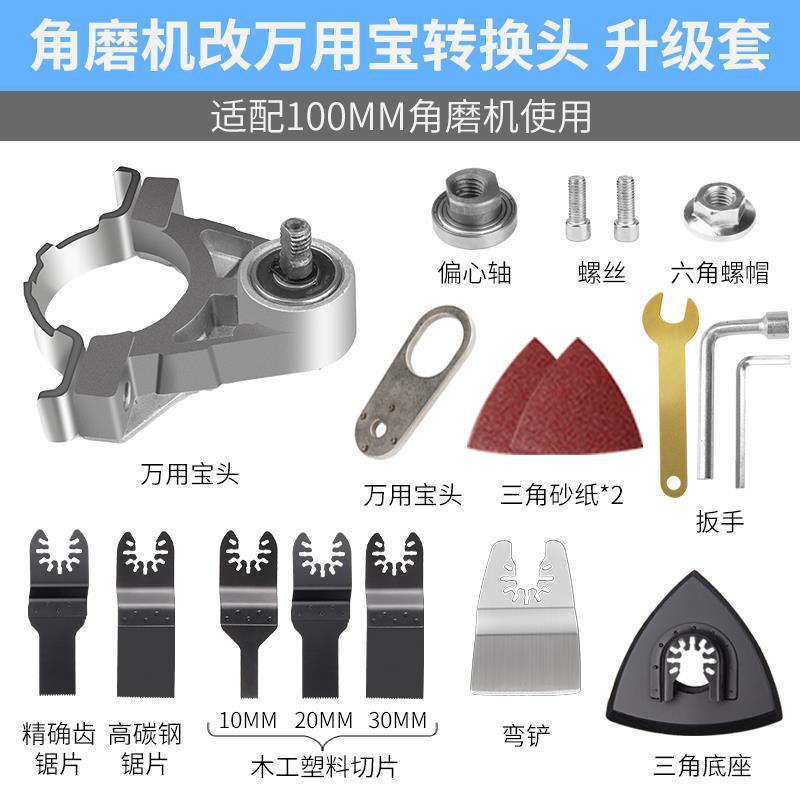 角磨机改万用宝转换头 升级套

适配100MM角磨机使用

偏心轴

螺丝

六角螺帽

万用宝头

万用宝头

三角砂纸*2

扳手

精确齿锯片

高碳钢锯片

10MM 20MM 30MM

木工塑料切片

弯铲

三角底座