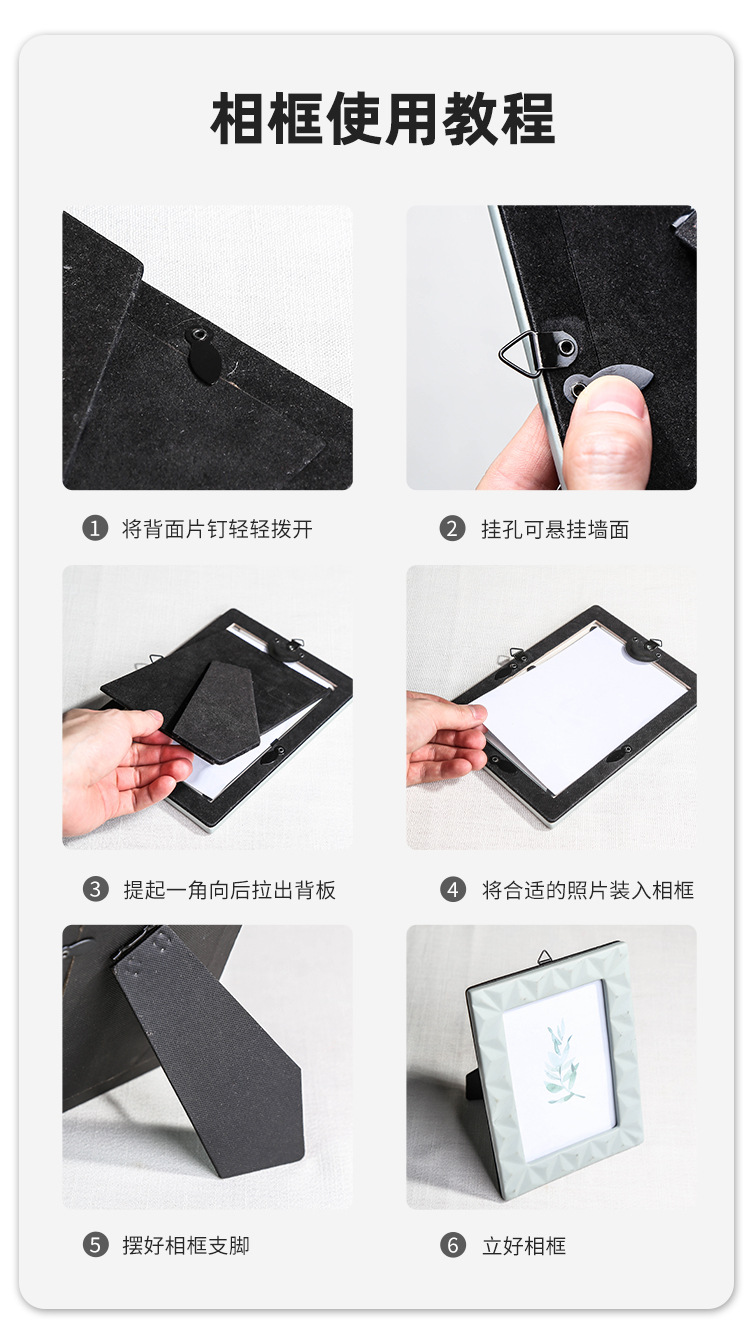 相框使用教程

1 将背面片钉轻轻拨开

2 挂孔可悬挂墙面

3 提起一角向后拉出背板

4 将合适的照片装入相框

5 摆好相框支脚

6 立好相框