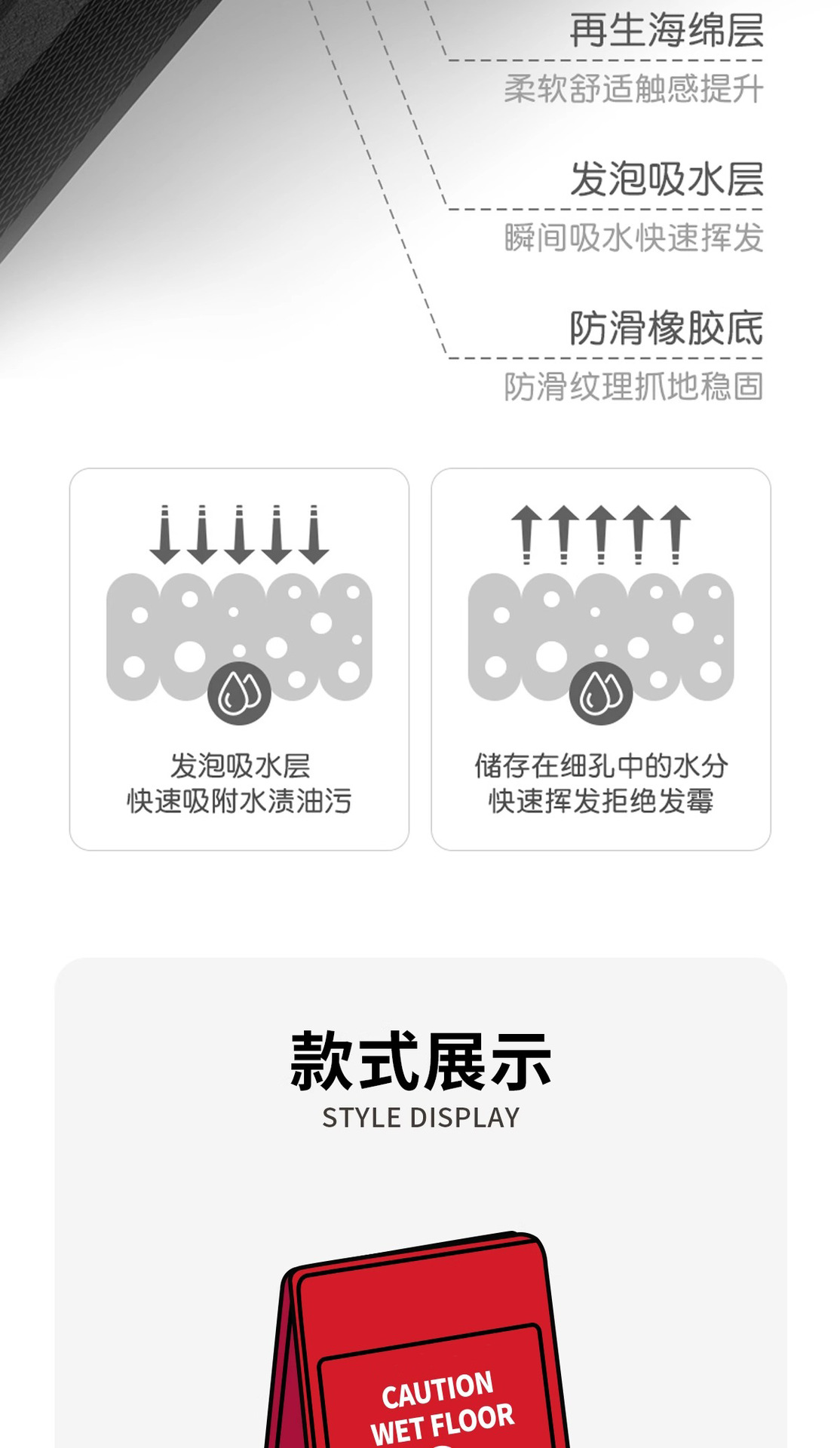 再生海绵层
柔软舒适触感提升

发泡吸水层
瞬间吸水快速挥发

防滑橡胶底
防滑纹理抓地稳固

发泡吸水层
快速吸附水渍油污

储存在细孔中的水分
快速挥发拒绝发霉

款式展示
STYLE DISPLAY

CAUTION
WET FLOOR