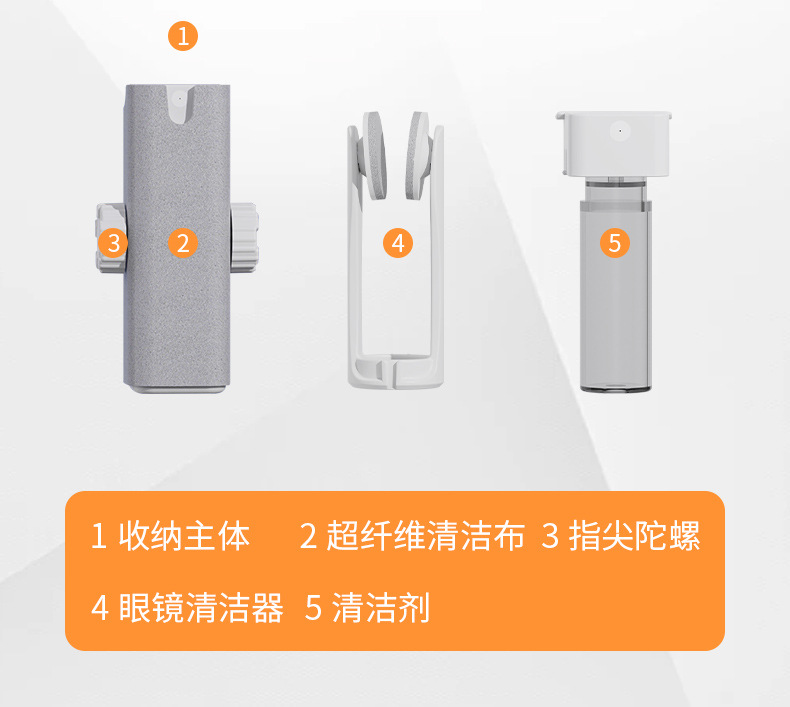 1

3 2

4

5

1 收纳主体 2 超纤维清洁布 3 指尖陀螺

4 眼镜清洁器 5 清洁剂