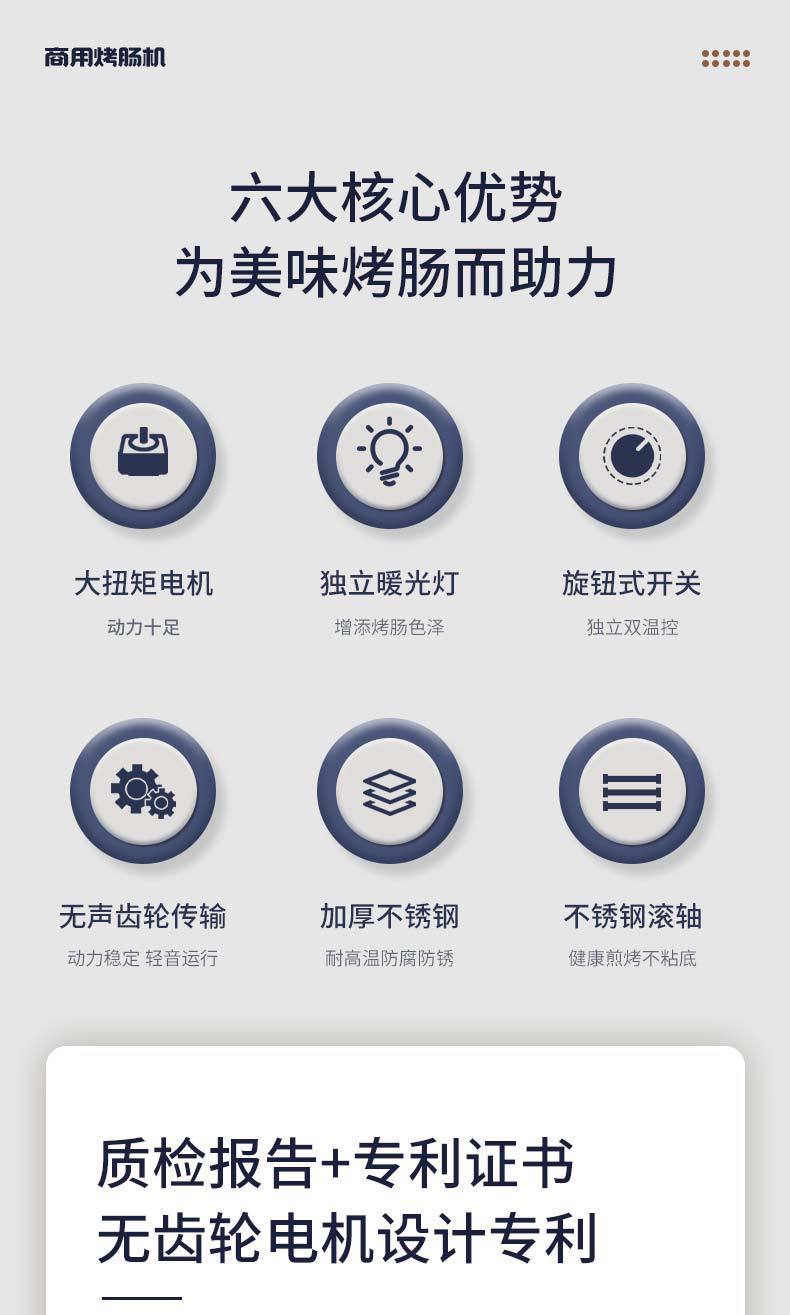 商用烤肠机

六大核心优势
为美味烤肠而助力

大扭矩电机
动力十足

独立暖光灯
增添烤肠色泽

旋钮式开关
独立双温控

无声齿轮传输
动力稳定 轻音运行

加厚不锈钢
耐高温防腐防锈

不锈钢滚轴
健康煎烤不粘底

质检报告+专利证书
无齿轮电机设计专利