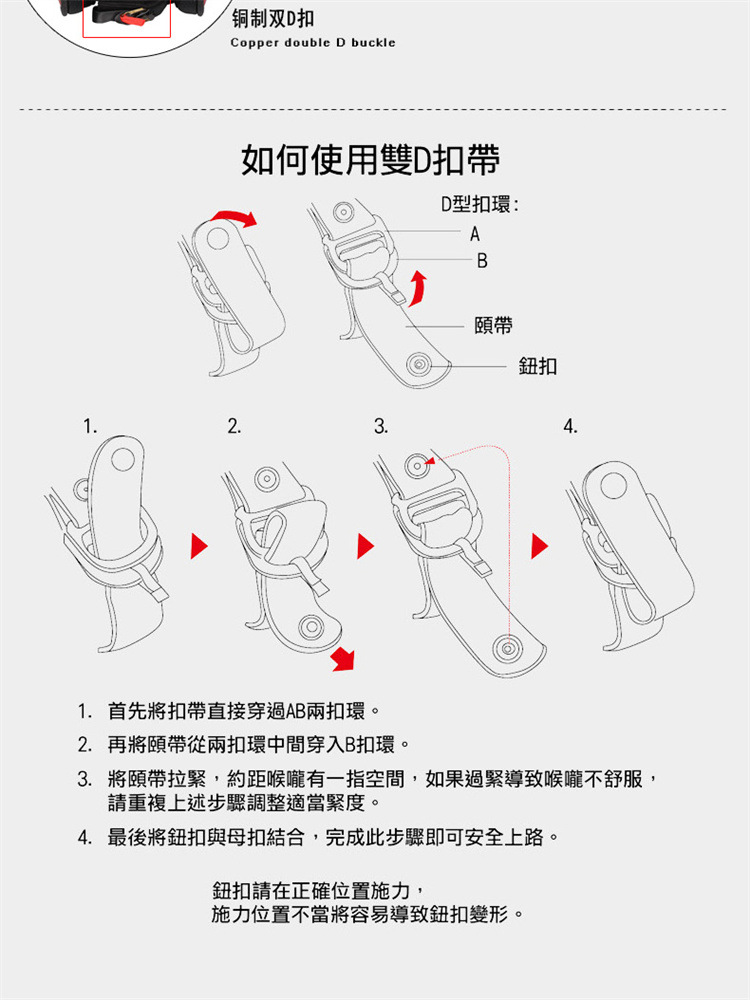 铜制双D扣
Copper double D buckle

如何使用雙D扣帶

D型扣環：
A
B
頤帶
鈕扣

1.
2.
3.
4.

1. 首先將扣帶直接穿過AB兩扣環。
2. 再將頤帶從兩扣環中間穿入B扣環。
3. 將頤帶拉緊，約距喉嚨有一指空間，如果過緊導致喉嚨不舒服，請重複上述步驟調整適當緊度。
4. 最後將鈕扣與母扣結合，完成此步驟即可安全上路。

鈕扣請在正確位置施力，
施力位置不當將容易導致鈕扣變形。