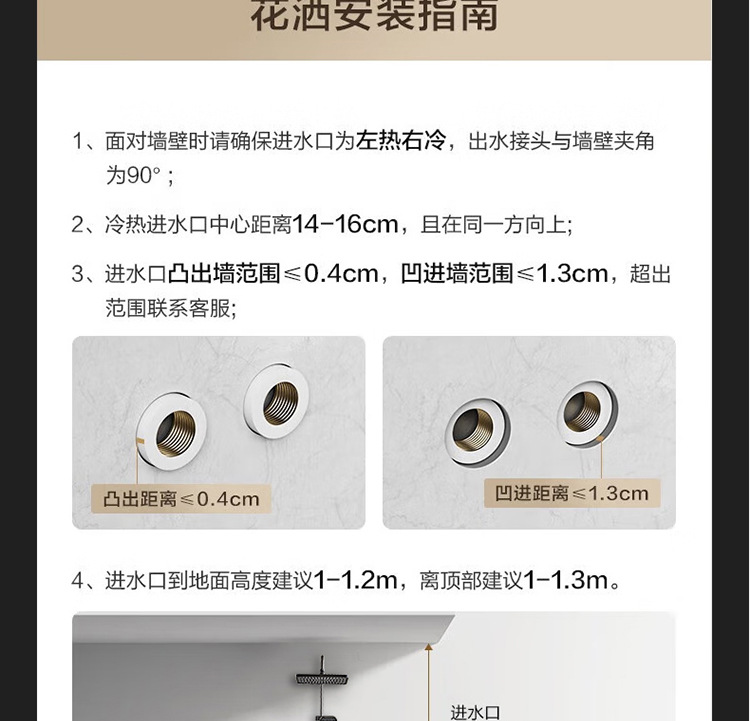 花洒安装指南

1、面对墙壁时请确保进水口为左热右冷，出水接头与墙壁夹角为90°；

2、冷热进水口中心距离14-16cm，且在同一方向上;

3、进水口凸出墙范围≤0.4cm，凹进墙范围≤1.3cm，超出范围联系客服;

凸出距离≤0.4cm

凹进距离≤1.3cm

4、进水口到地面高度建议1-1.2m，离顶部建议1-1.3m。

进水口