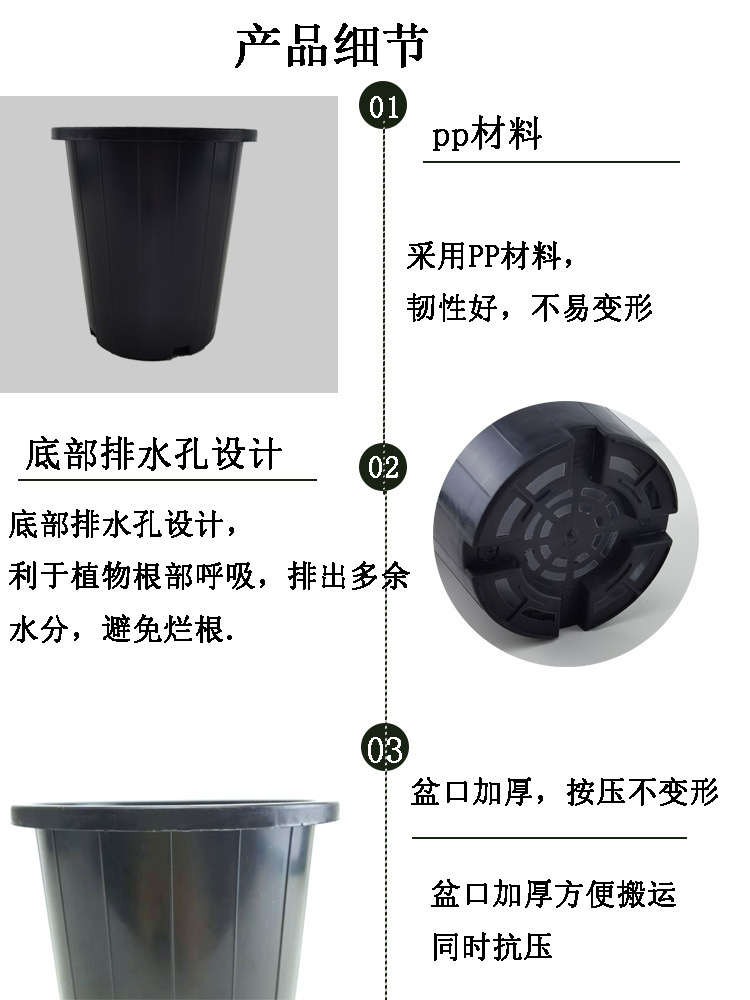 产品细节

01

pp材料

采用PP材料，
韧性好，不易变形

底部排水孔设计

02

底部排水孔设计，
利于植物根部呼吸，排出多余水分，避免烂根.

03

盆口加厚，按压不变形

盆口加厚方便搬运
同时抗压