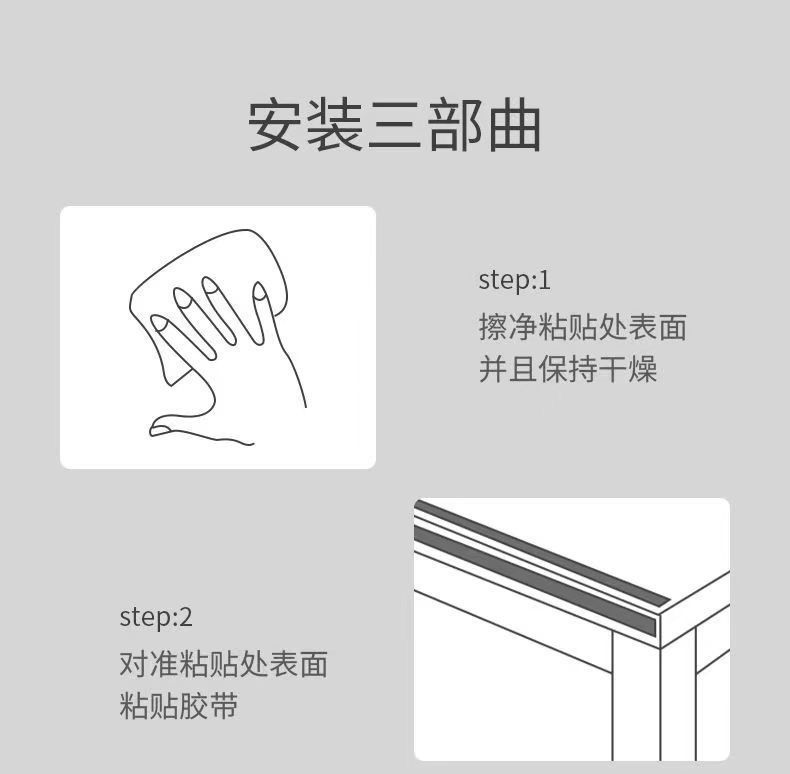 安装三部曲

step:1
擦净粘贴处表面
并且保持干燥

step:2
对准粘贴处表面
粘贴胶带