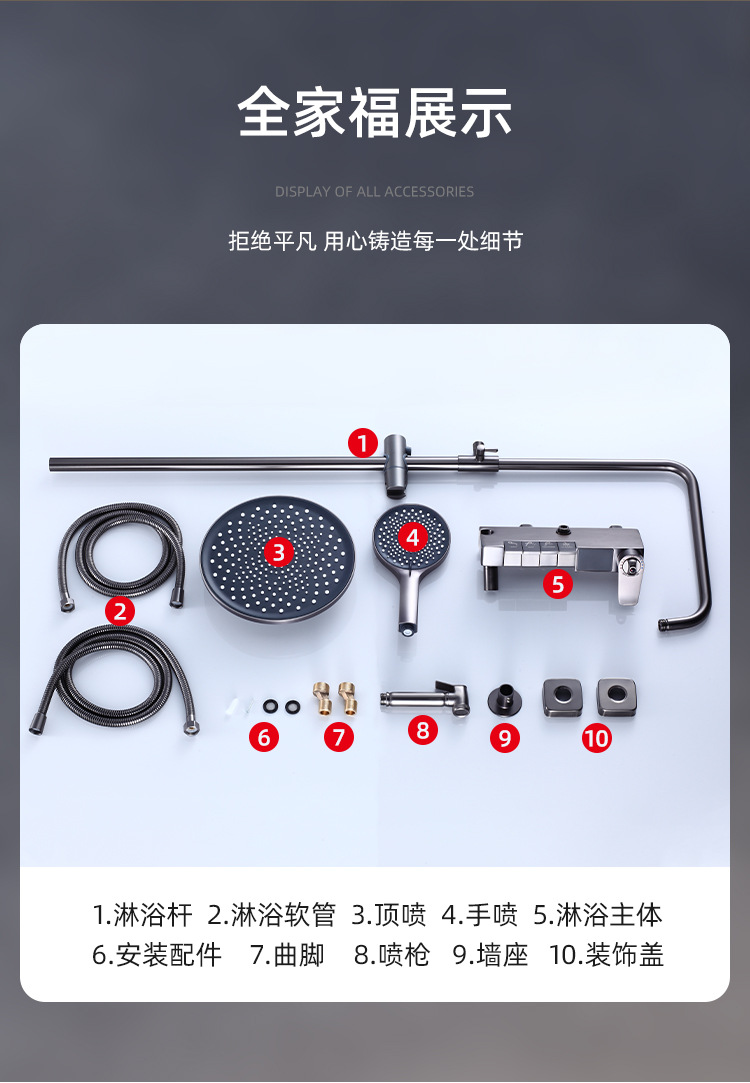 全家福展示

DISPLAY OF ALL ACCESSORIES

拒绝平凡 用心铸造每一处细节

1

2

3

4

5

6

7

8

9

10

1.淋浴杆 2.淋浴软管 3.顶喷 4.手喷 5.淋浴主体
6.安装配件 7.曲脚 8.喷枪 9.墙座 10.装饰盖