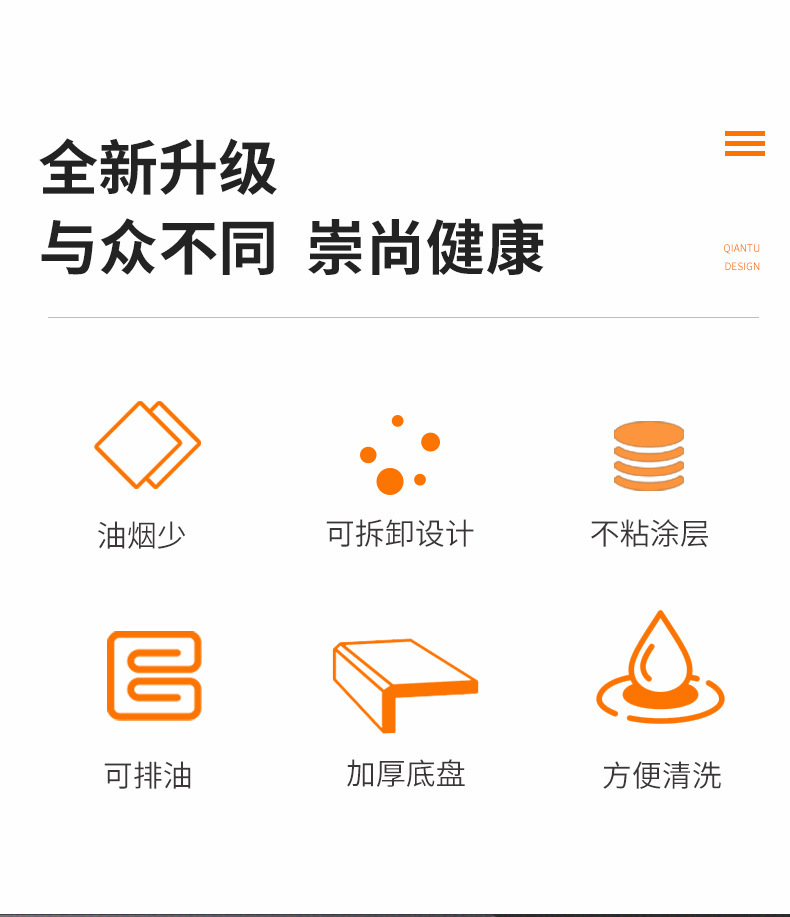 全新升级
与众不同 崇尚健康

QIANTU
DESIGN

油烟少

可拆卸设计

不粘涂层

可排油

加厚底盘

方便清洗