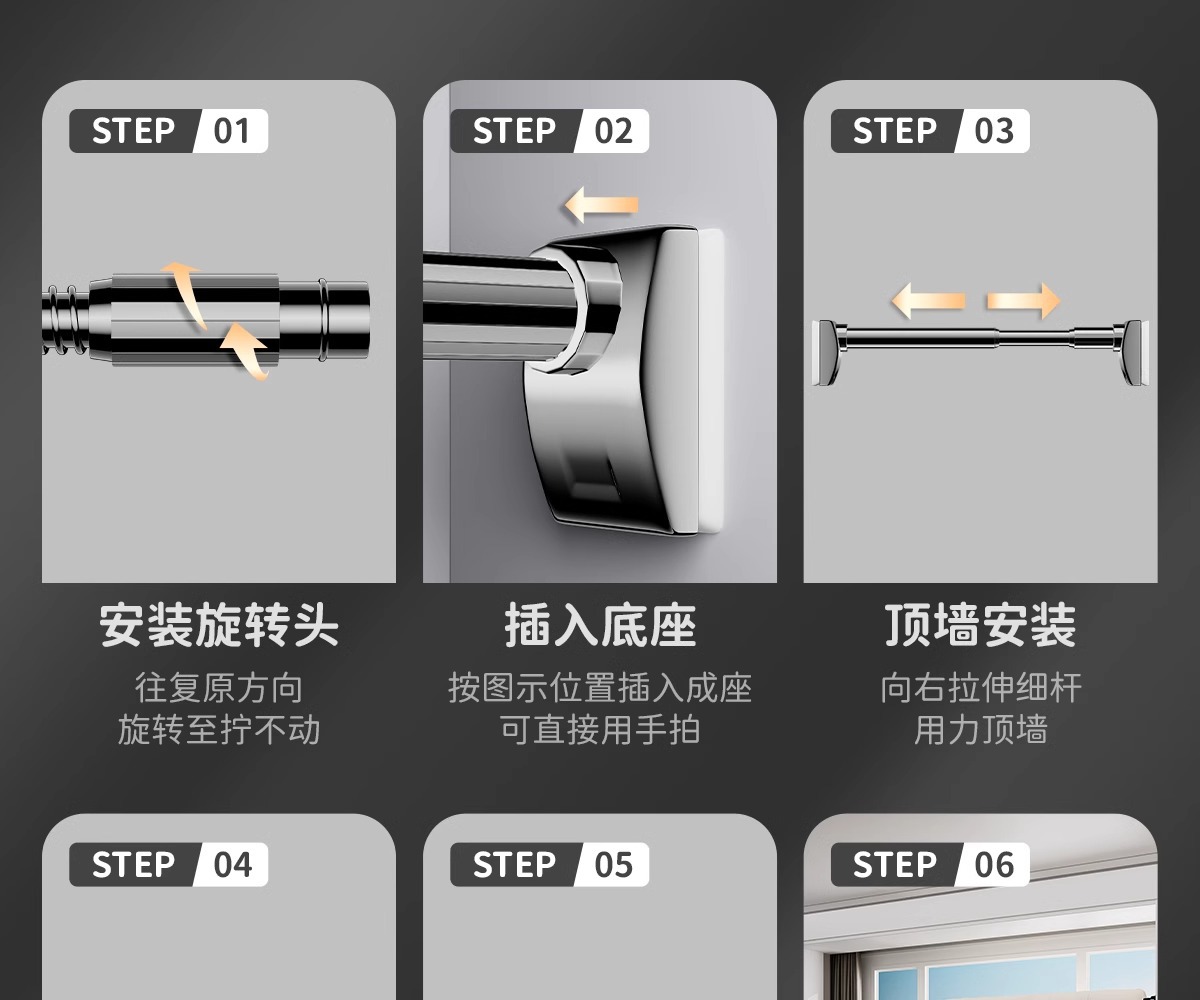 STEP 01

安装旋转头

往复原方向
旋转至拧不动

STEP 02

插入底座

按图示位置插入成座
可直接用手拍

STEP 03

顶墙安装

向右拉伸细杆
用力顶墙

STEP 04

STEP 05

STEP 06