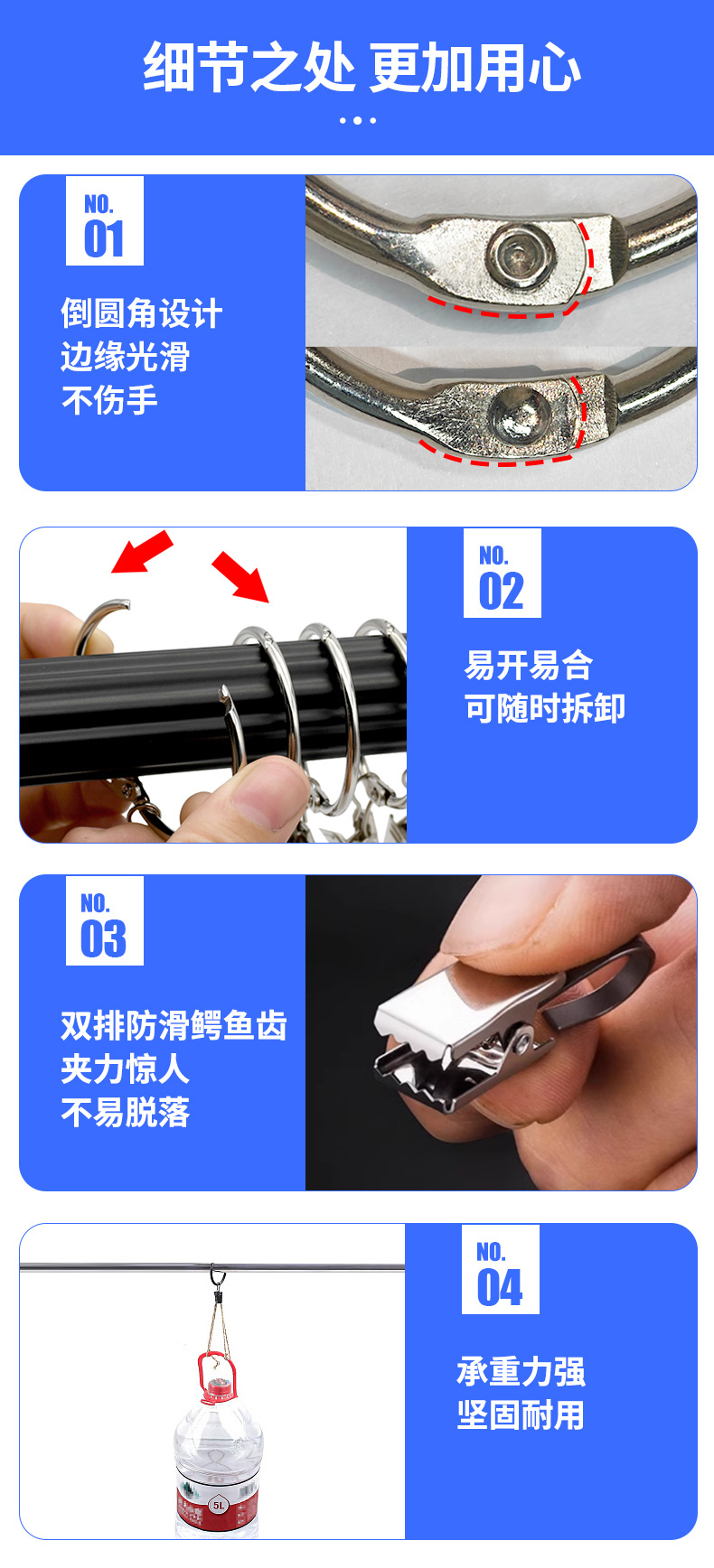 细节之处 更加用心

NO.
01

倒圆角设计
边缘光滑
不伤手

NO.
02

易开易合
可随时拆卸

NO.
03

双排防滑鳄鱼齿
夹力惊人
不易脱落

NO.
04

承重力强
坚固耐用

5L