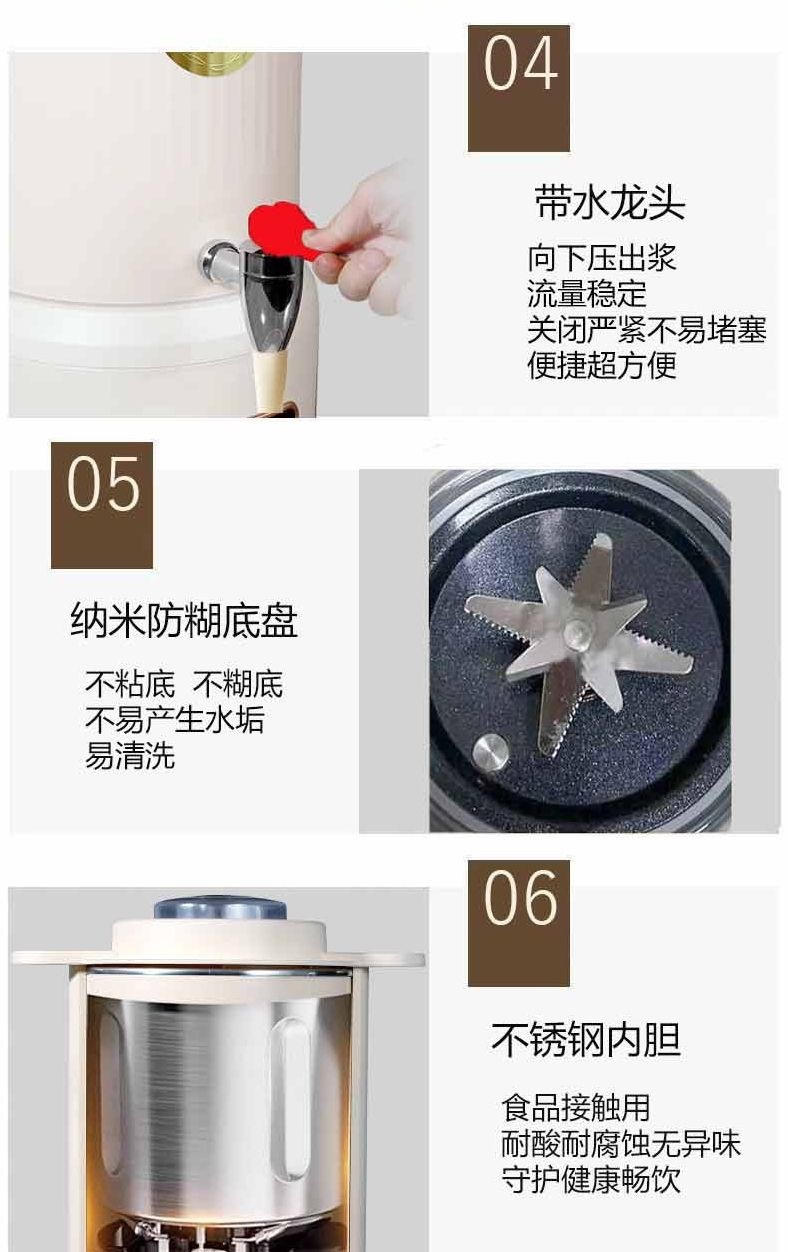 04

带水龙头

向下压出浆
流量稳定
关闭严紧不易堵塞
便捷超方便

05

纳米防糊底盘

不粘底 不糊底
不易产生水垢
易清洗

06

不锈钢内胆

食品接触用
耐酸耐腐蚀无异味
守护健康畅饮