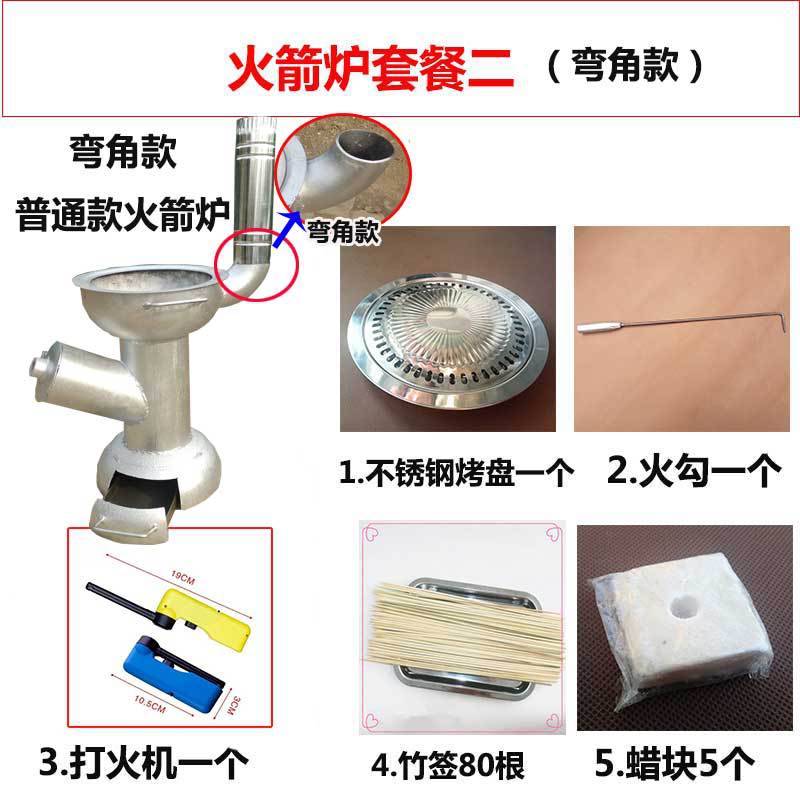 火箭炉套餐二 （弯角款）

弯角款
普通款火箭炉

弯角款

1.不锈钢烤盘一个

2.火勾一个

19CM
10.5CM
3CM

3.打火机一个

4.竹签80根

5.蜡块5个