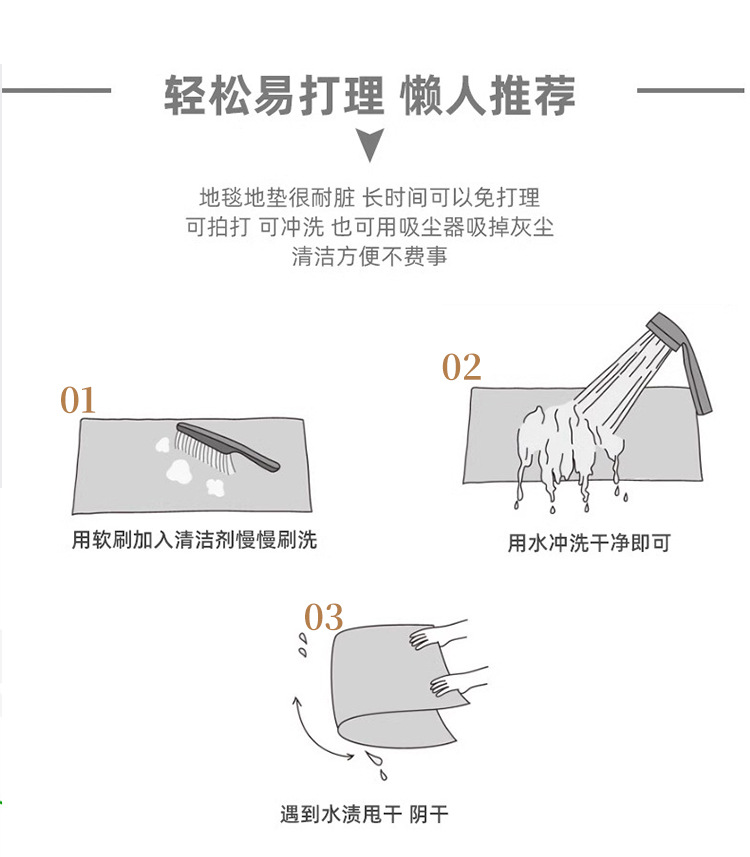 轻松易打理 懒人推荐

地毯地垫很耐脏 长时间可以免打理
可拍打 可冲洗 也可用吸尘器吸掉灰尘
清洁方便不费事

01
用软刷加入清洁剂慢慢刷洗

02
用水冲洗干净即可

03
遇到水渍甩干 阴干