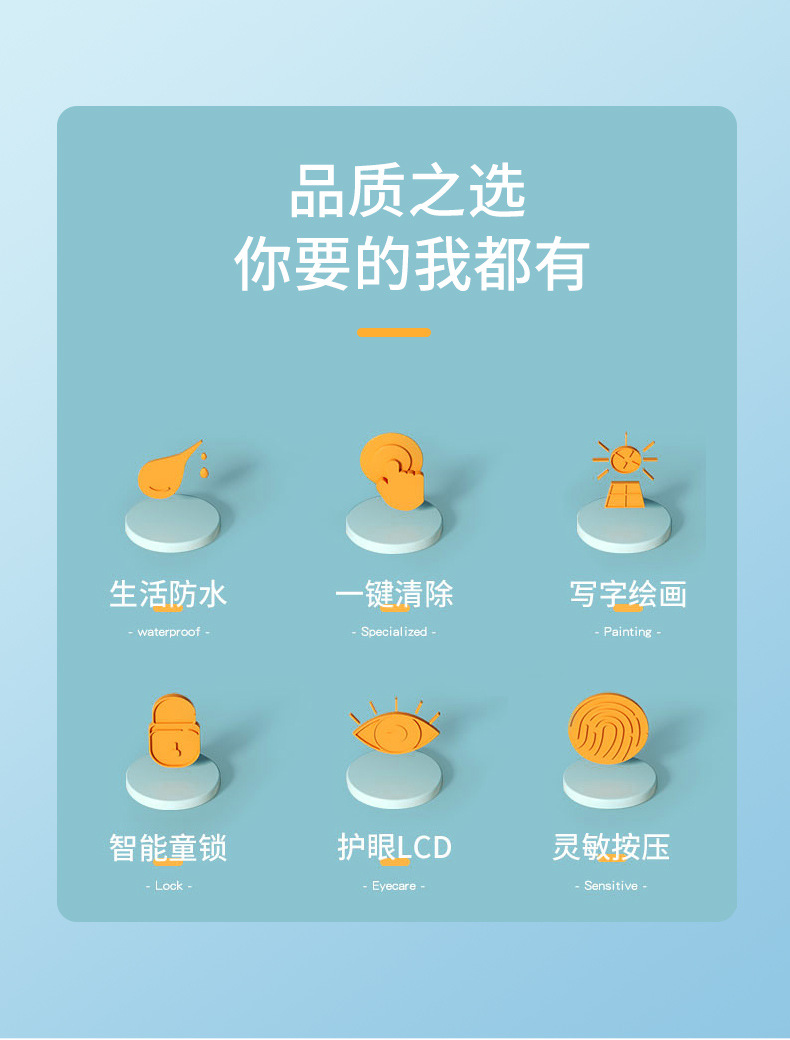 品质之选
你要的我都有

生活防水
- waterproof -

一键清除
- Specialized -

写字绘画
- Painting -

智能童锁
- Lock -

护眼LCD
- Eyecare -

灵敏按压
- Sensitive -