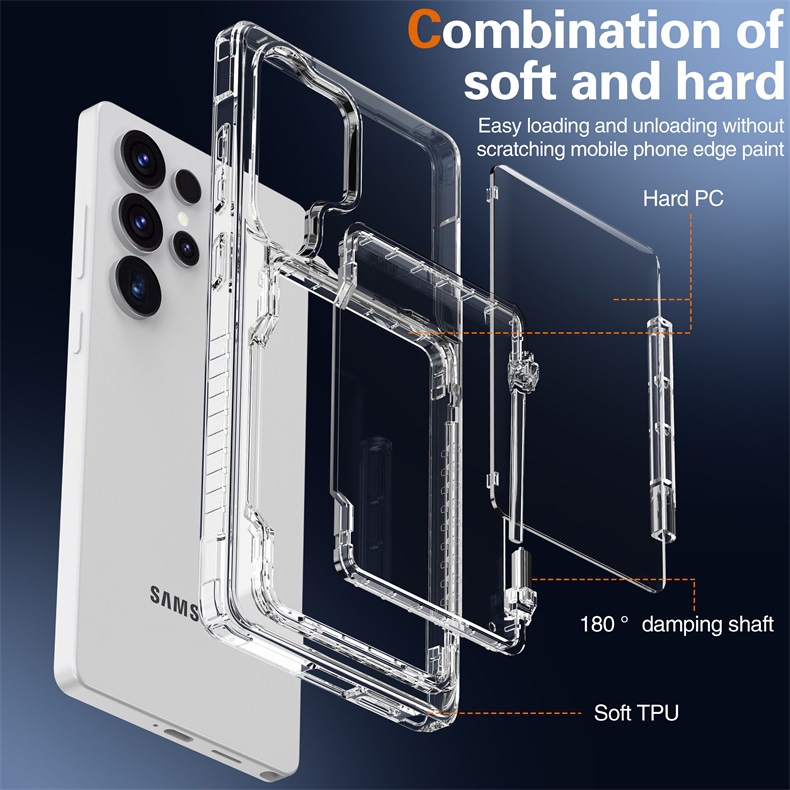 Combination of soft and hard

Easy loading and unloading without scratching mobile phone edge paint

Hard PC

SAMS

180 ° damping shaft

Soft TPU