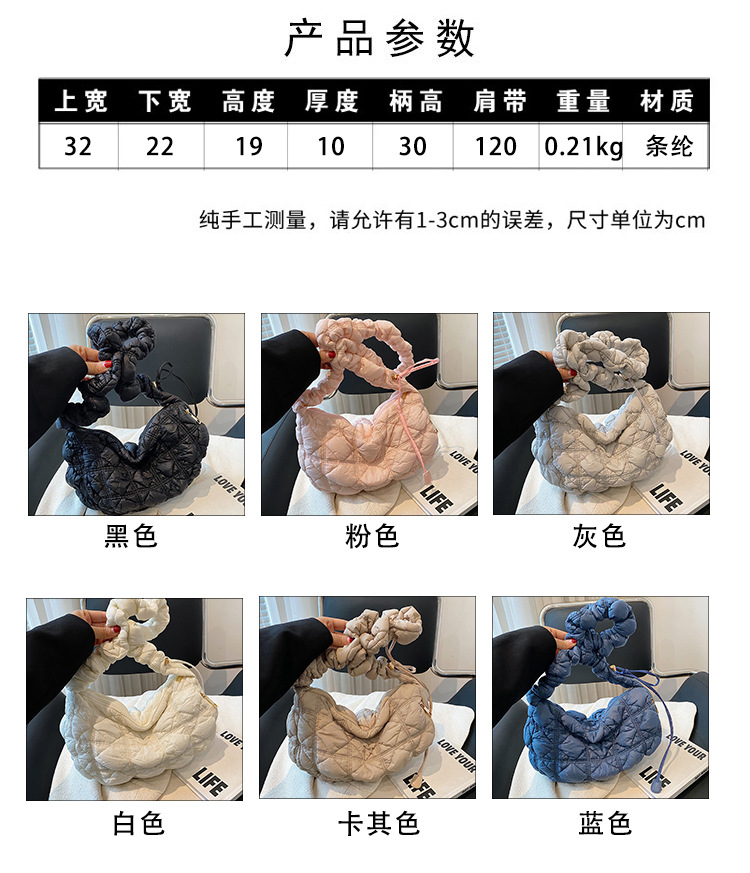 产品参数

| 上宽 | 下宽 | 高度 | 厚度 | 柄高 | 肩带 | 重量 | 材质 |
|---|---|---|---|---|---|---|---|
| 32 | 22 | 19 | 10 | 30 | 120 | 0.21kg | 条纶 |

纯手工测量，请允许有1-3cm的误差，尺寸单位为cm

LOVE YOUR

黑色

LOVE YOUR LIFE

粉色

LOVE YOUR LIFE

灰色

LOVE YOUR LIFE

白色

LOVE YOUR LIFE

卡其色

LOVE YOUR LIFE

蓝色