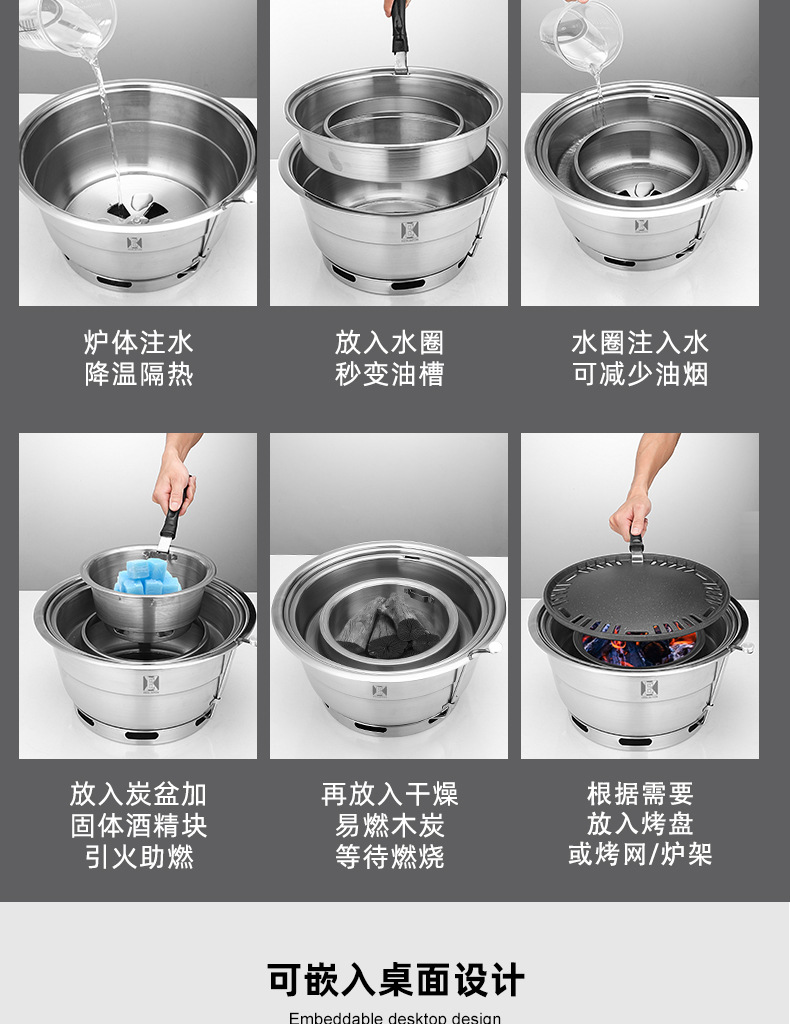 炉体注水
降温隔热

放入水圈
秒变油槽

水圈注入水
可减少油烟

放入炭盆加
固体酒精块
引火助燃

再放入干燥
易燃木炭
等待燃烧

根据需要
放入烤盘
或烤网/炉架

可嵌入桌面设计
Embeddable desktop design