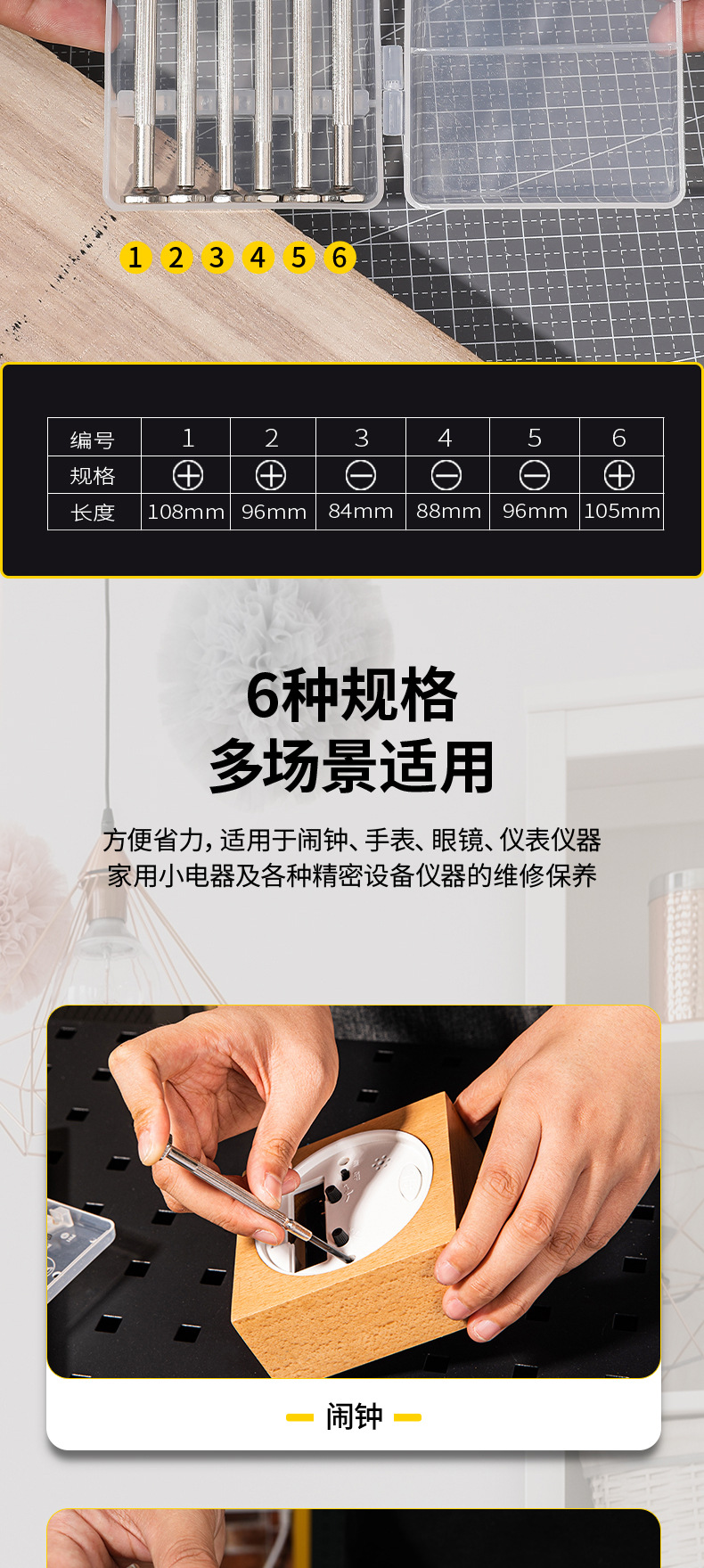 1 2 3 4 5 6

| 编号 | 1 | 2 | 3 | 4 | 5 | 6 |
|---|---|---|---|---|---|---|
| 规格 | ⊕ | ⊕ | ⊖ | ⊖ | ⊖ | ⊕ |
| 长度 | 108mm | 96mm | 84mm | 88mm | 96mm | 105mm |

6种规格
多场景适用

方便省力，适用于闹钟、手表、眼镜、仪表仪器
家用小电器及各种精密设备仪器的维修保养

闹钟