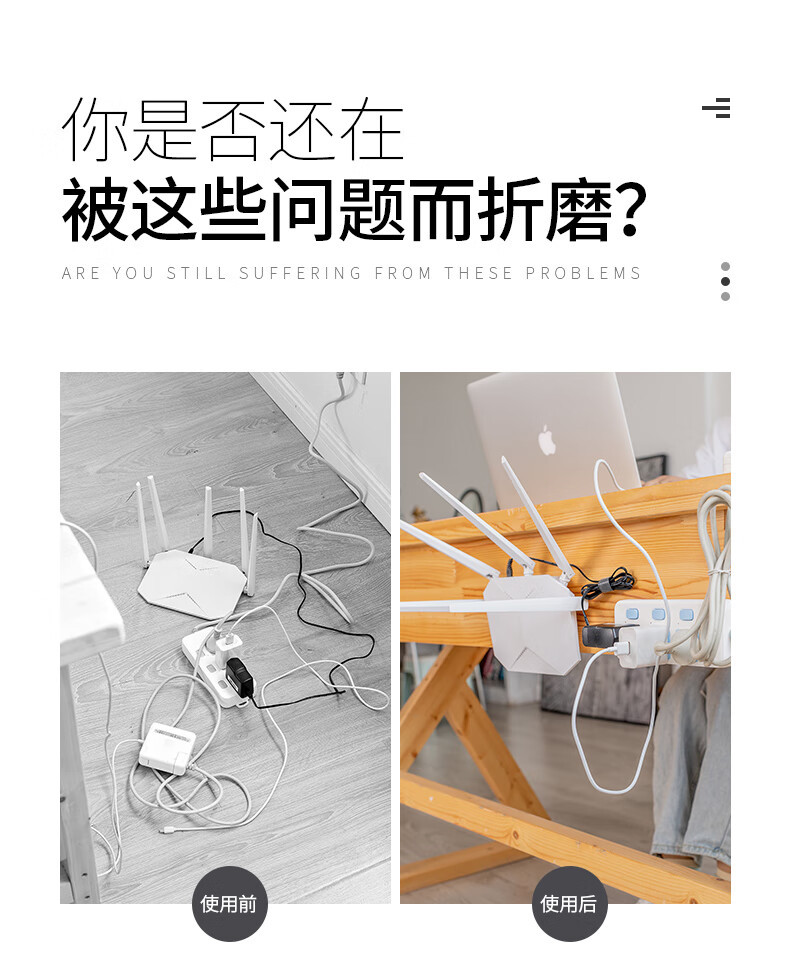 你是否还在
被这些问题而折磨?
ARE YOU STILL SUFFERING FROM THESE PROBLEMS

使用前

使用后