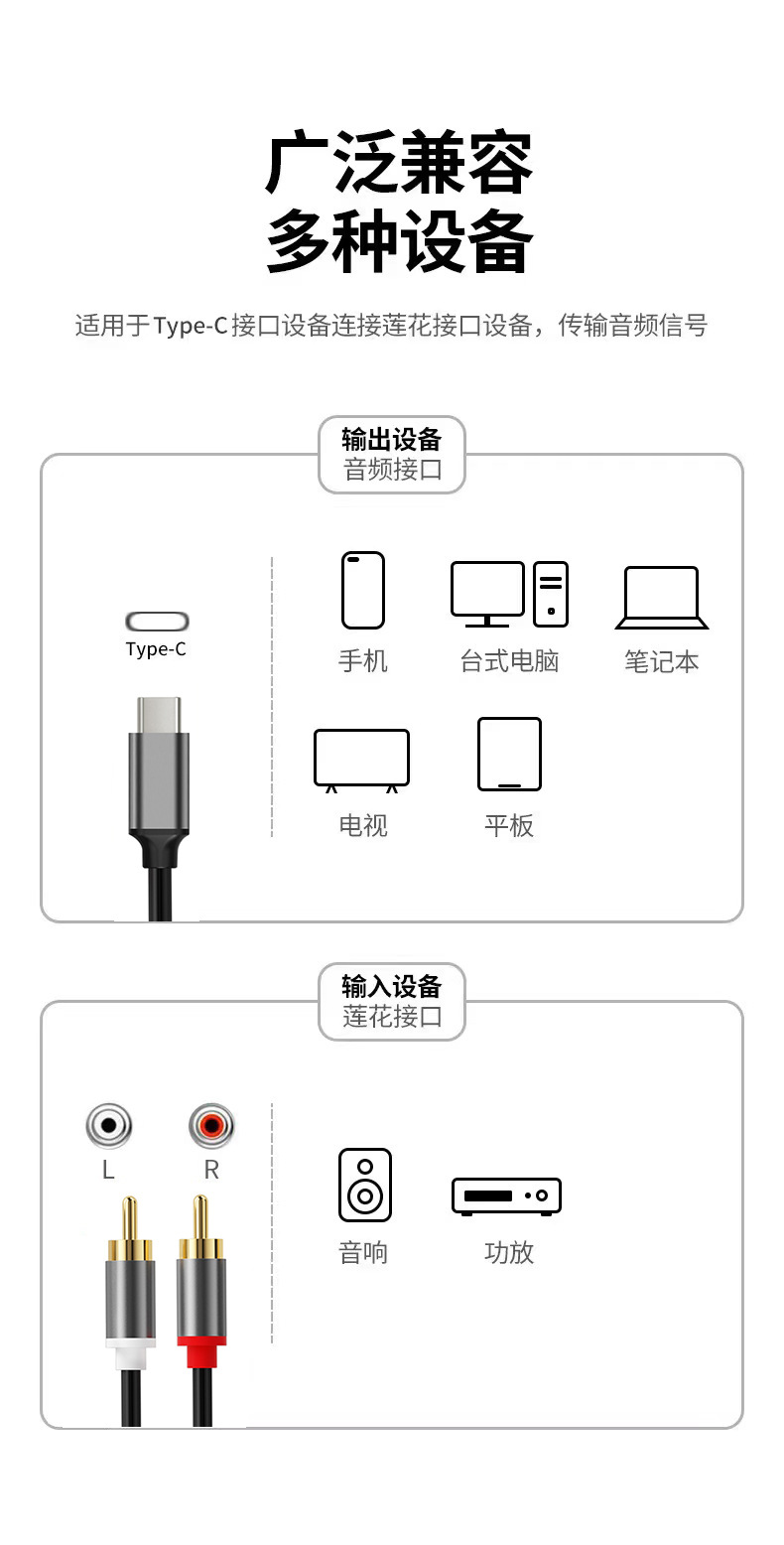 广泛兼容
多种设备

适用于Type-C接口设备连接莲花接口设备，传输音频信号

输出设备
音频接口

Type-C

手机　台式电脑　笔记本

电视　平板

输入设备
莲花接口

L　R

音响　功放