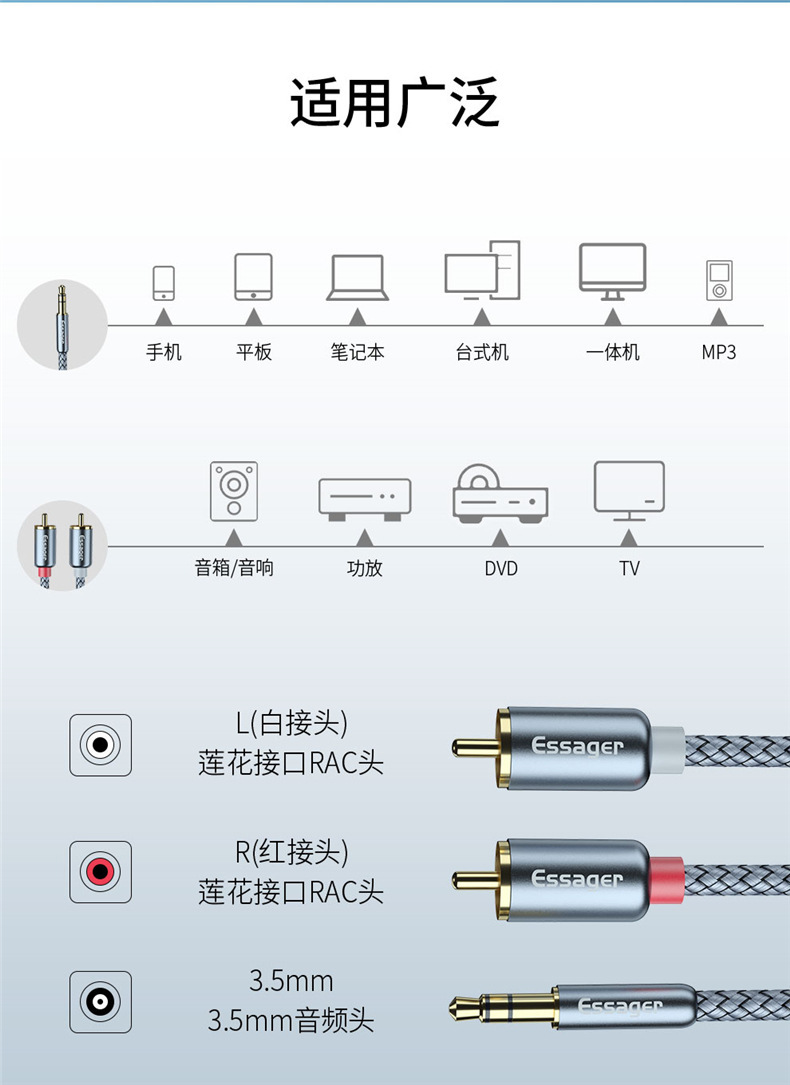 适用广泛

手机 平板 笔记本 台式机 一体机 MP3

音箱/音响 功放 DVD TV

L(白接头)
莲花接口RAC头

Essager

R(红接头)
莲花接口RAC头

Essager

3.5mm
3.5mm音频头

Essager