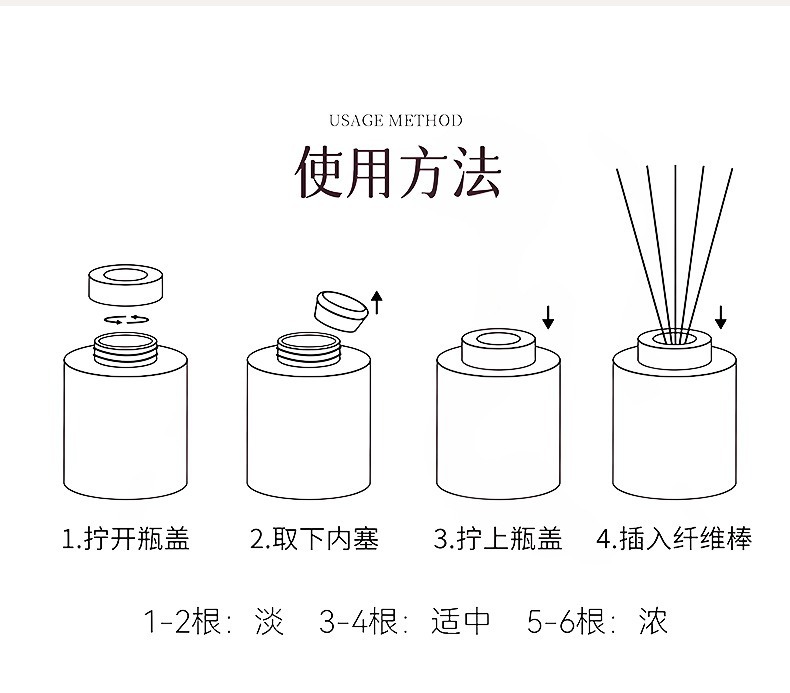 USAGE METHOD

使用方法

1.拧开瓶盖

2.取下内塞

3.拧上瓶盖

4.插入纤维棒

1-2根：淡　3-4根：适中　5-6根：浓