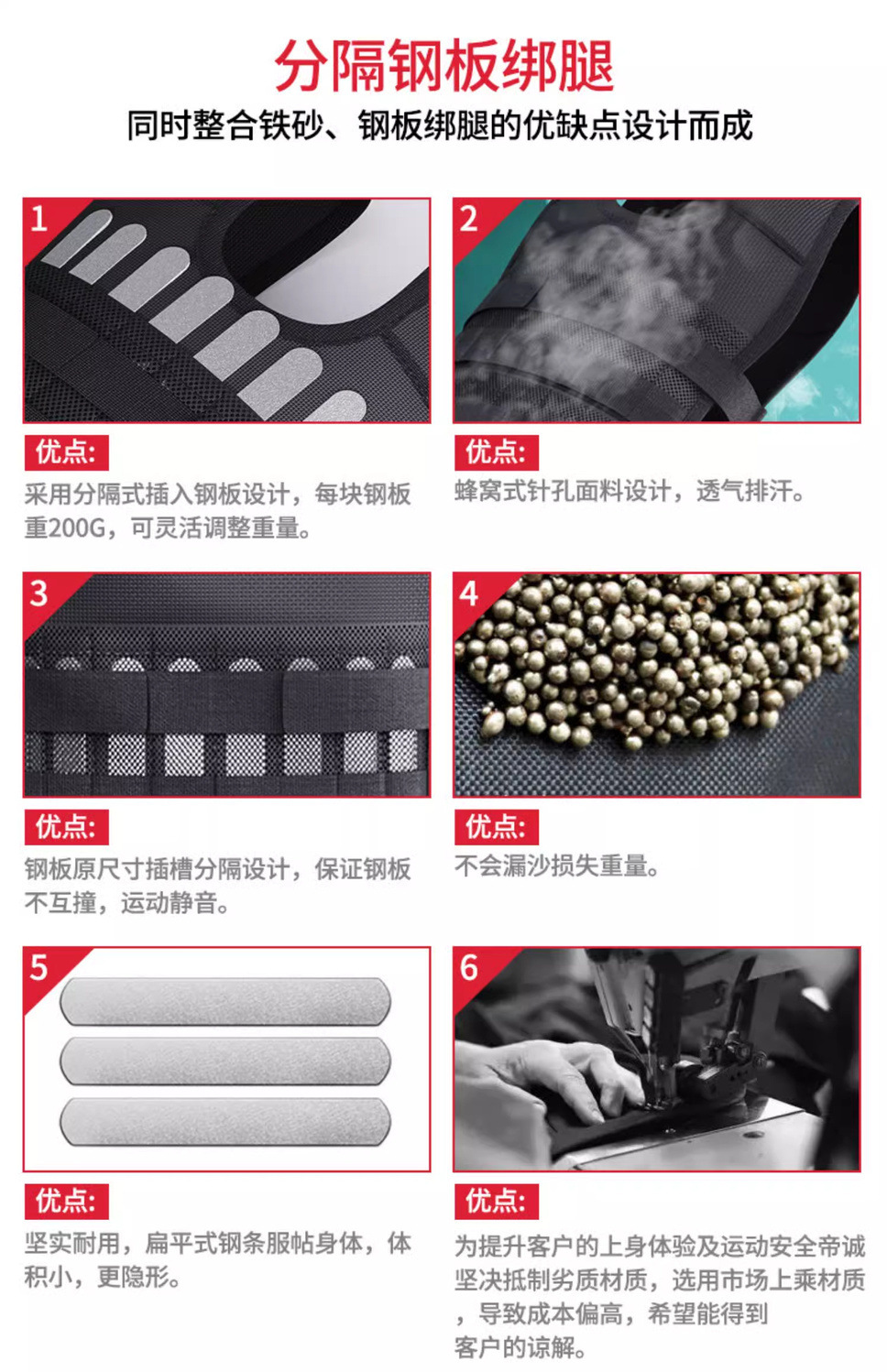 分隔钢板绑腿

同时整合铁砂、钢板绑腿的优缺点设计而成

1

优点:

采用分隔式插入钢板设计，每块钢板重200G，可灵活调整重量。

2

优点:

蜂窝式针孔面料设计，透气排汗。

3

优点:

钢板原尺寸插槽分隔设计，保证钢板不互撞，运动静音。

4

优点:

不会漏沙损失重量。

5

优点:

坚实耐用，扁平式钢条服帖身体，体积小，更隐形。

6

优点:

为提升客户的上身体验及运动安全帝诚坚决抵制劣质材质，选用市场上乘材质，导致成本偏高，希望能得到客户的谅解。