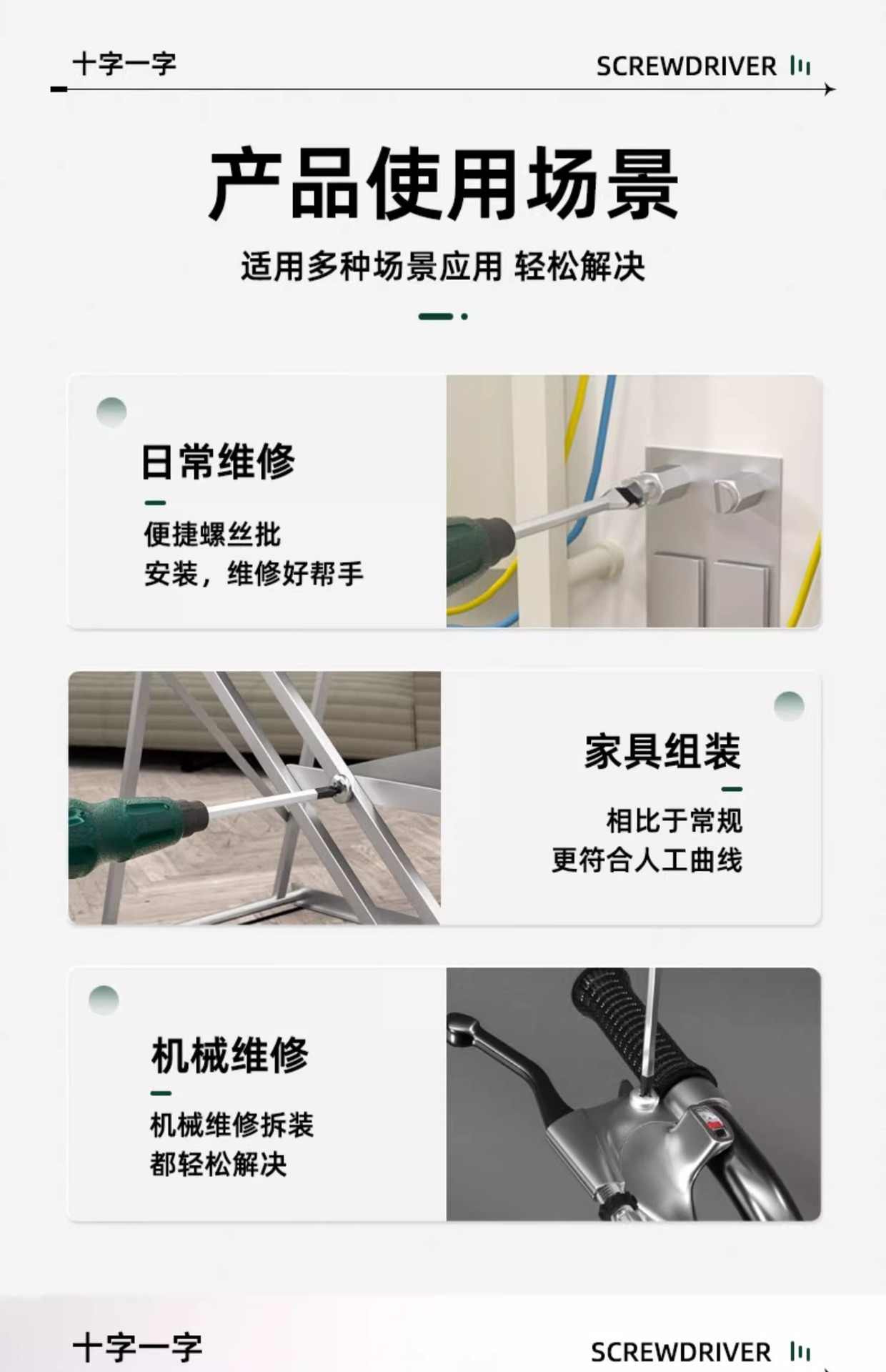 十字一字

SCREWDRIVER

产品使用场景

适用多种场景应用 轻松解决

日常维修

便捷螺丝批
安装，维修好帮手

家具组装

相比于常规
更符合人工曲线

机械维修

机械维修拆装
都轻松解决

十字一字

SCREWDRIVER