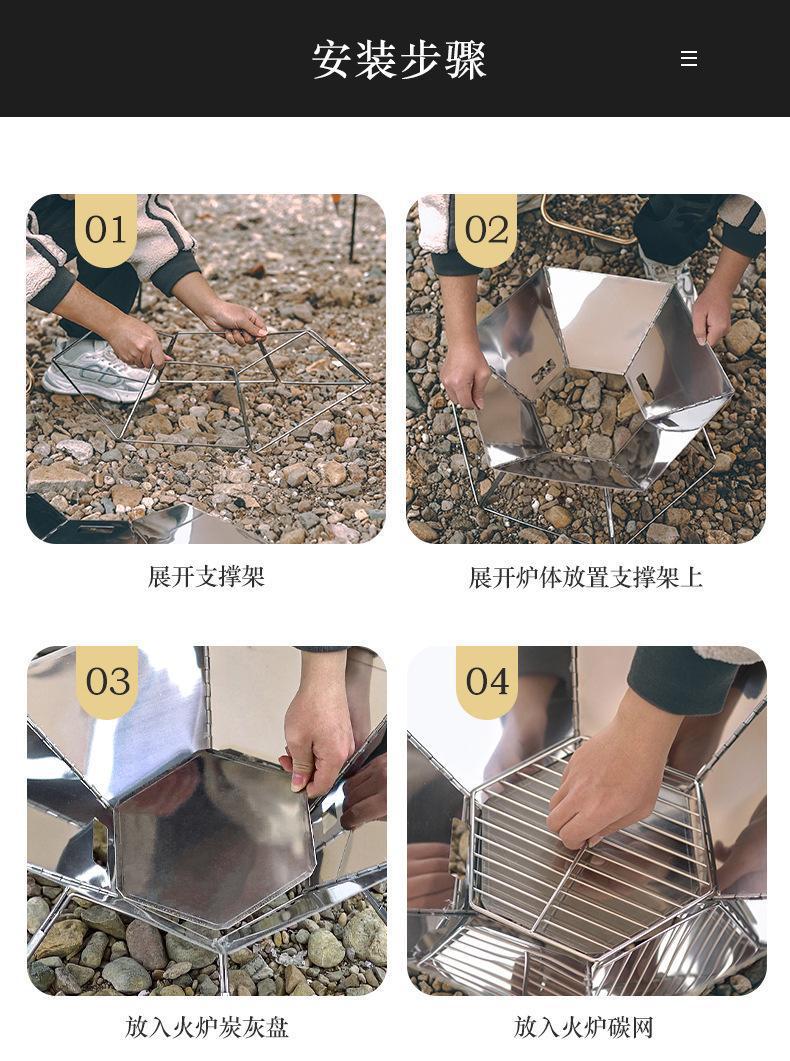 安装步骤

01

展开支撑架

02

展开炉体放置支撑架上

03

放入火炉炭灰盘

04

放入火炉碳网