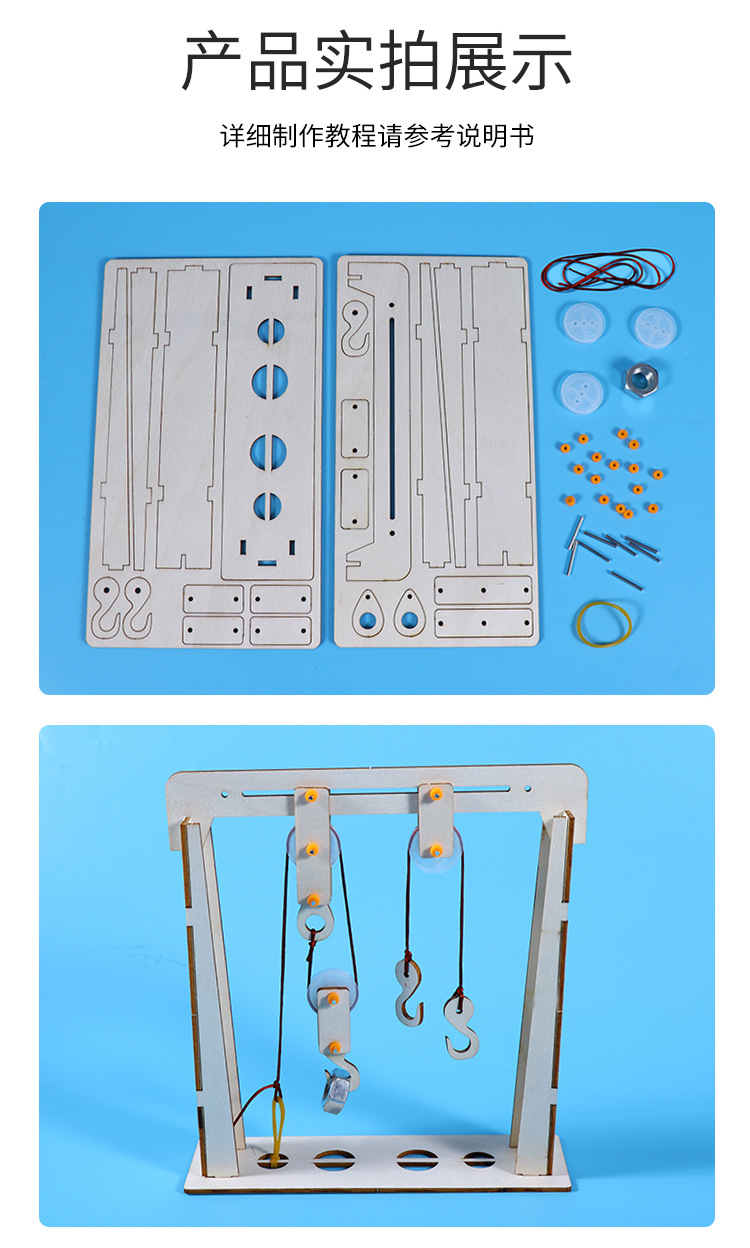 产品实拍展示

详细制作教程请参考说明书