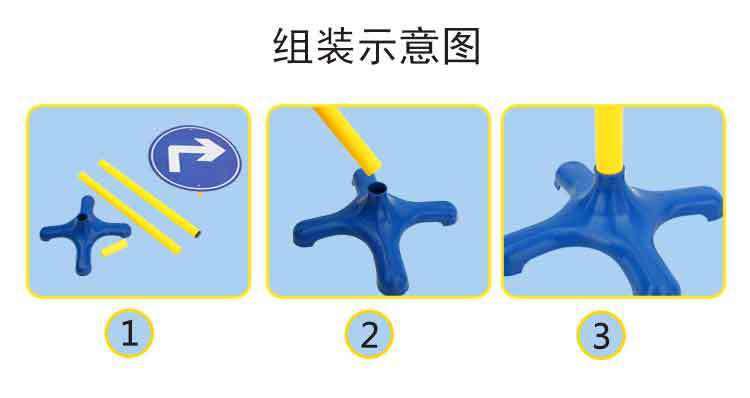 组装示意图

1

2

3