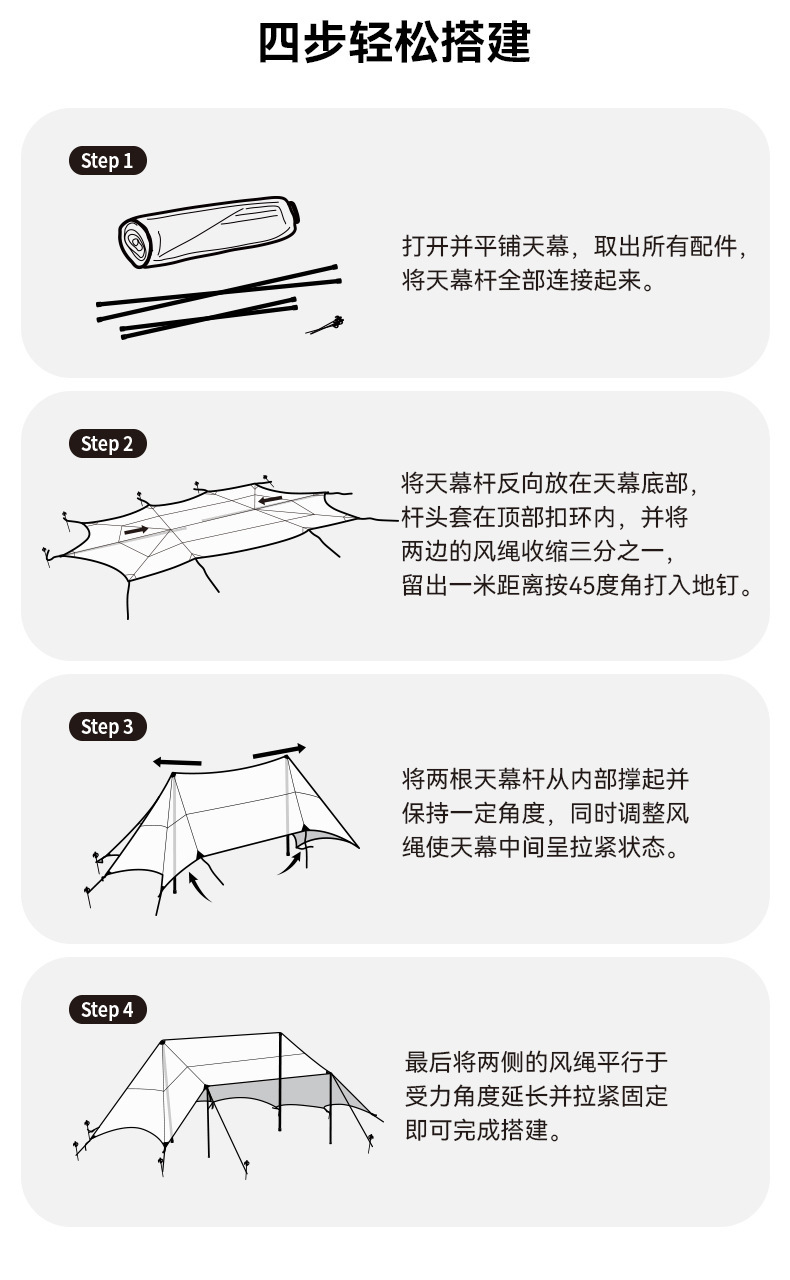 四步轻松搭建

Step 1

打开并平铺天幕，取出所有配件，将天幕杆全部连接起来。

Step 2

将天幕杆反向放在天幕底部，杆头套在顶部扣环内，并将两边的风绳收缩三分之一，留出一米距离按45度角打入地钉。

Step 3

将两根天幕杆从内部撑起并保持一定角度，同时调整风绳使天幕中间呈拉紧状态。

Step 4

最后将两侧的风绳平行于受力角度延长并拉紧固定即可完成搭建。