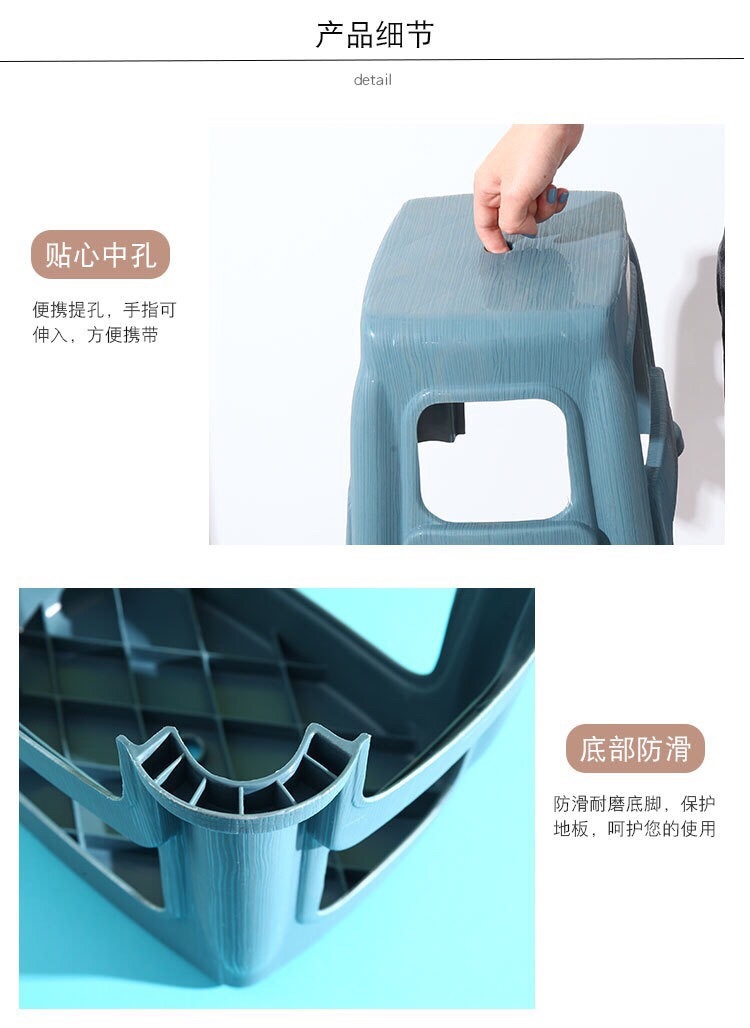 产品细节

detail

贴心中孔

便携提孔，手指可伸入，方便携带

底部防滑

防滑耐磨底脚，保护地板，呵护您的使用