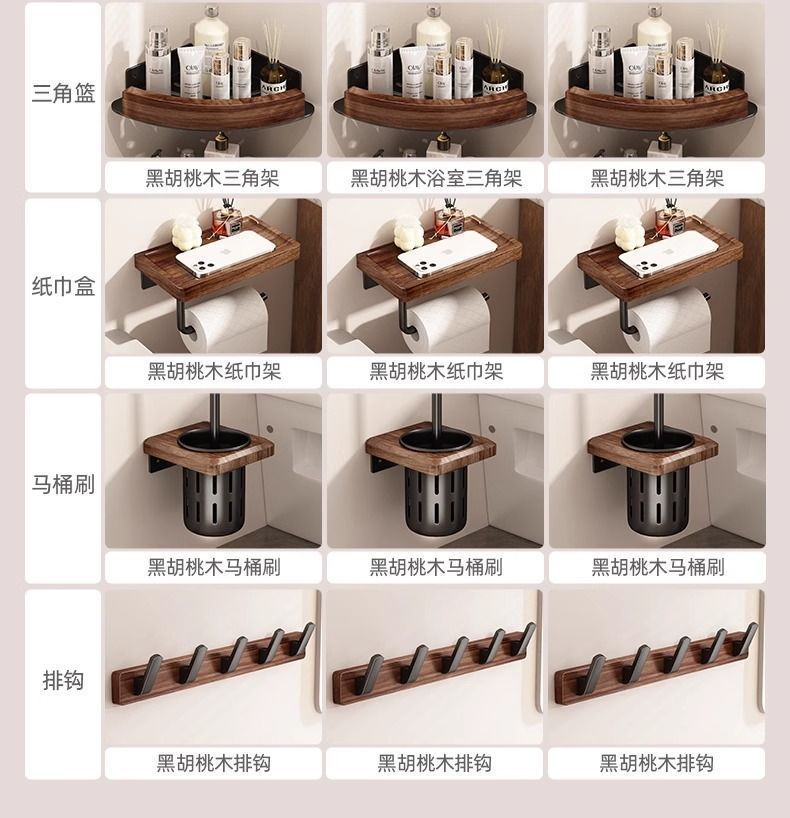 三角篮

黑胡桃木三角架

黑胡桃木浴室三角架

黑胡桃木三角架

纸巾盒

黑胡桃木纸巾架

黑胡桃木纸巾架

黑胡桃木纸巾架

马桶刷

黑胡桃木马桶刷

黑胡桃木马桶刷

黑胡桃木马桶刷

排钩

黑胡桃木排钩

黑胡桃木排钩

黑胡桃木排钩