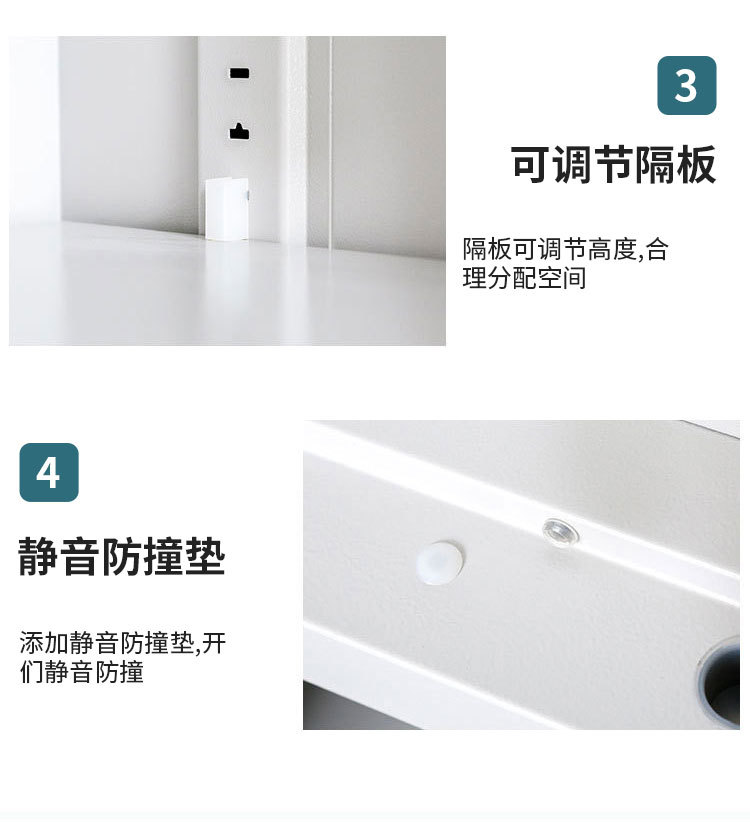 3

可调节隔板

隔板可调节高度,合理分配空间

4

静音防撞垫

添加静音防撞垫,开们静音防撞