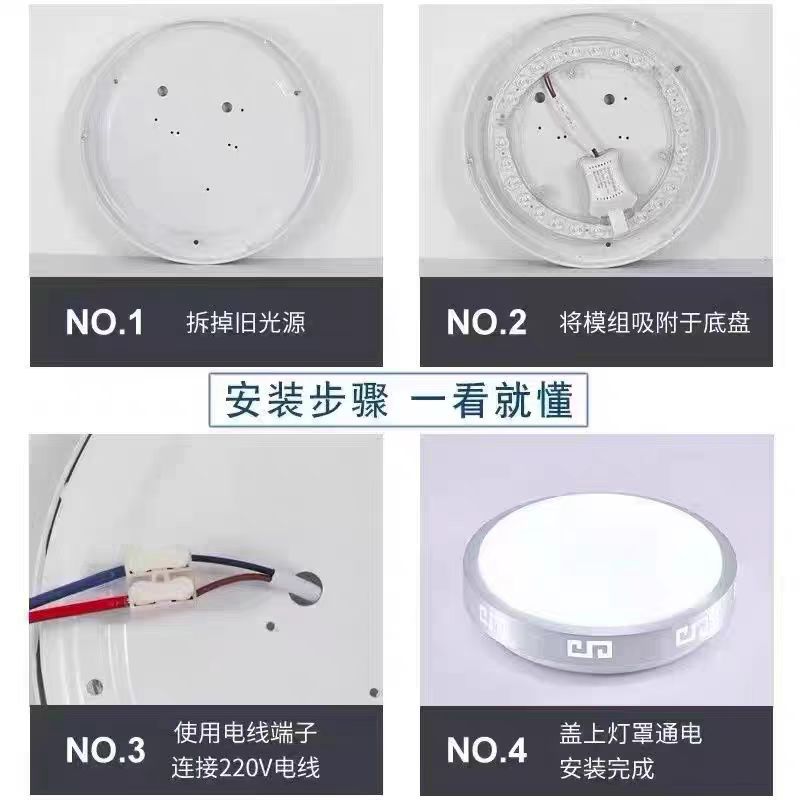 NO.1 拆掉旧光源

NO.2 将模组吸附于底盘

安装步骤 一看就懂

NO.3 使用电线端子 连接220V电线

NO.4 盖上灯罩通电 安装完成