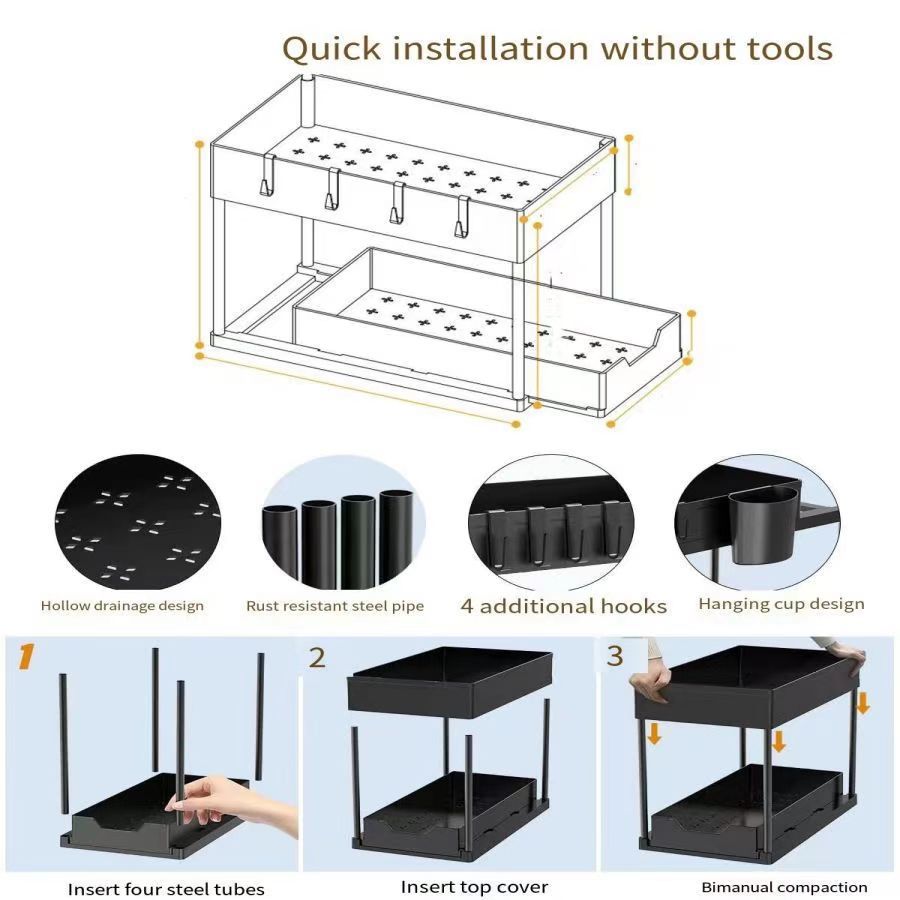 Quick installation without tools

Hollow drainage design

Rust resistant steel pipe

4 additional hooks

Hanging cup design

1

Insert four steel tubes

2

Insert top cover

3

Bimanual compaction