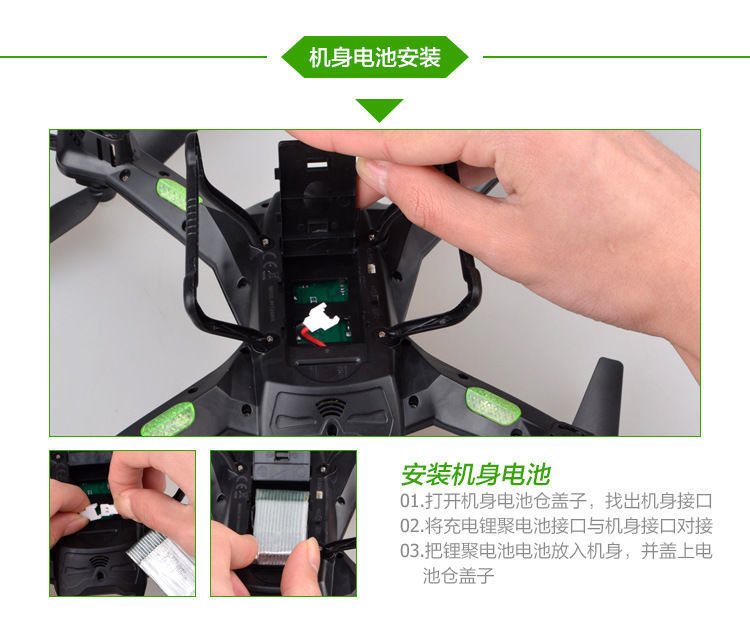 机身电池安装

安装机身电池

01.打开机身电池仓盖子，找出机身接口
02.将充电锂聚电池接口与机身接口对接
03.把锂聚电池电池放入机身，并盖上电池仓盖子