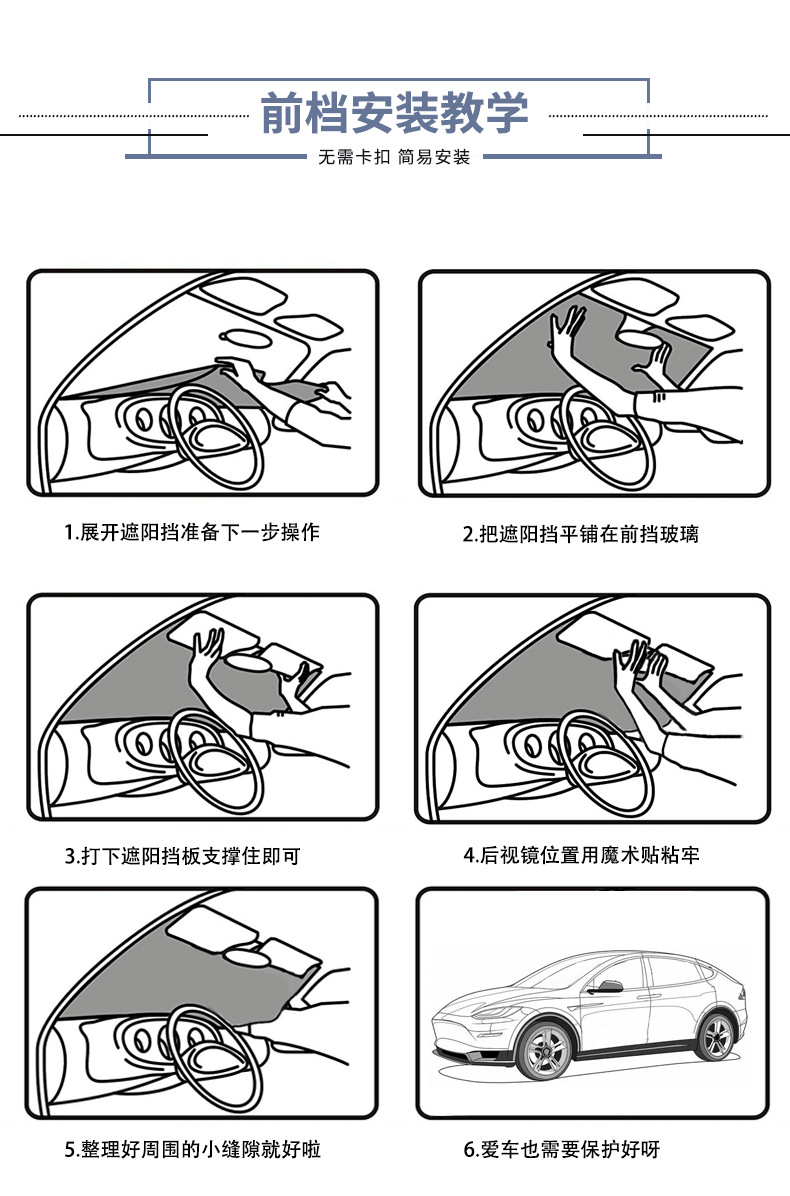 前档安装教学

无需卡扣 简易安装

1.展开遮阳挡准备下一步操作

2.把遮阳挡平铺在前挡玻璃

3.打下遮阳挡板支撑住即可

4.后视镜位置用魔术贴粘牢

5.整理好周围的小缝隙就好啦

6.爱车也需要保护好呀