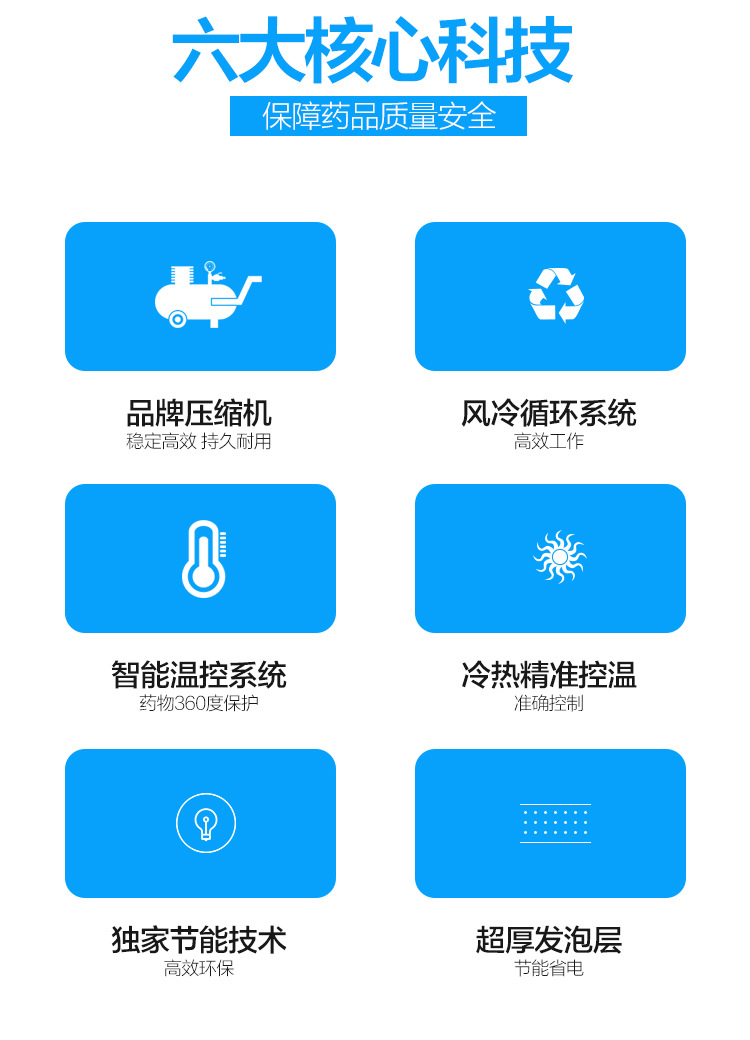 六大核心科技

保障药品质量安全

品牌压缩机
稳定高效 持久耐用

风冷循环系统
高效工作

智能温控系统
药物360度保护

冷热精准控温
准确控制

独家节能技术
高效环保

超厚发泡层
节能省电