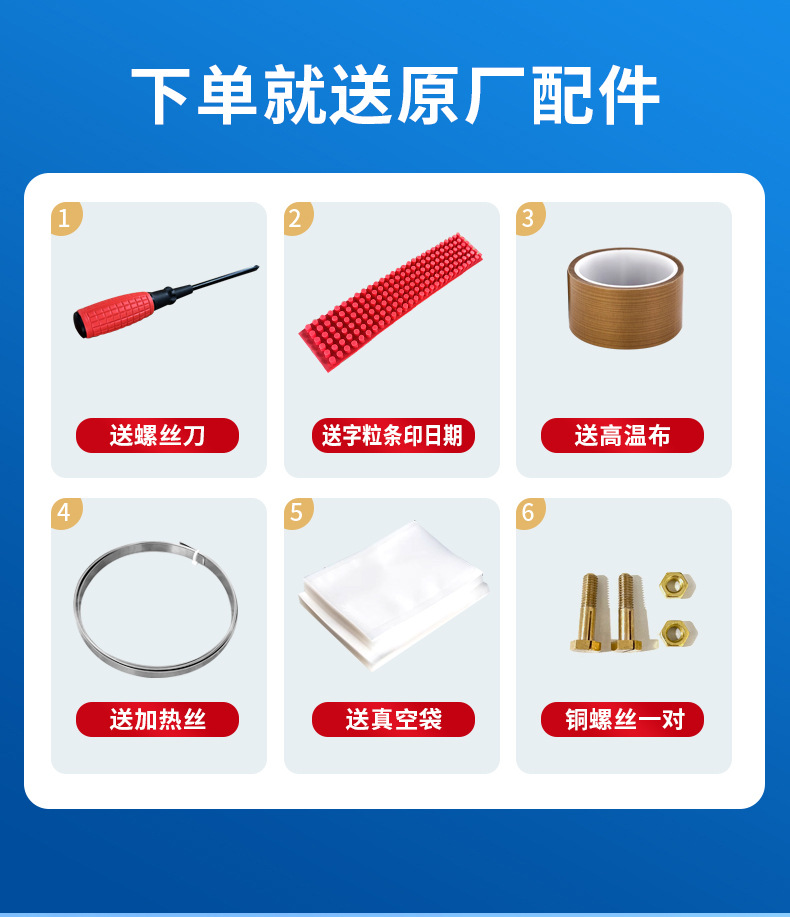 下单就送原厂配件

1
送螺丝刀

2
送字粒条印日期

3
送高温布

4
送加热丝

5
送真空袋

6
铜螺丝一对