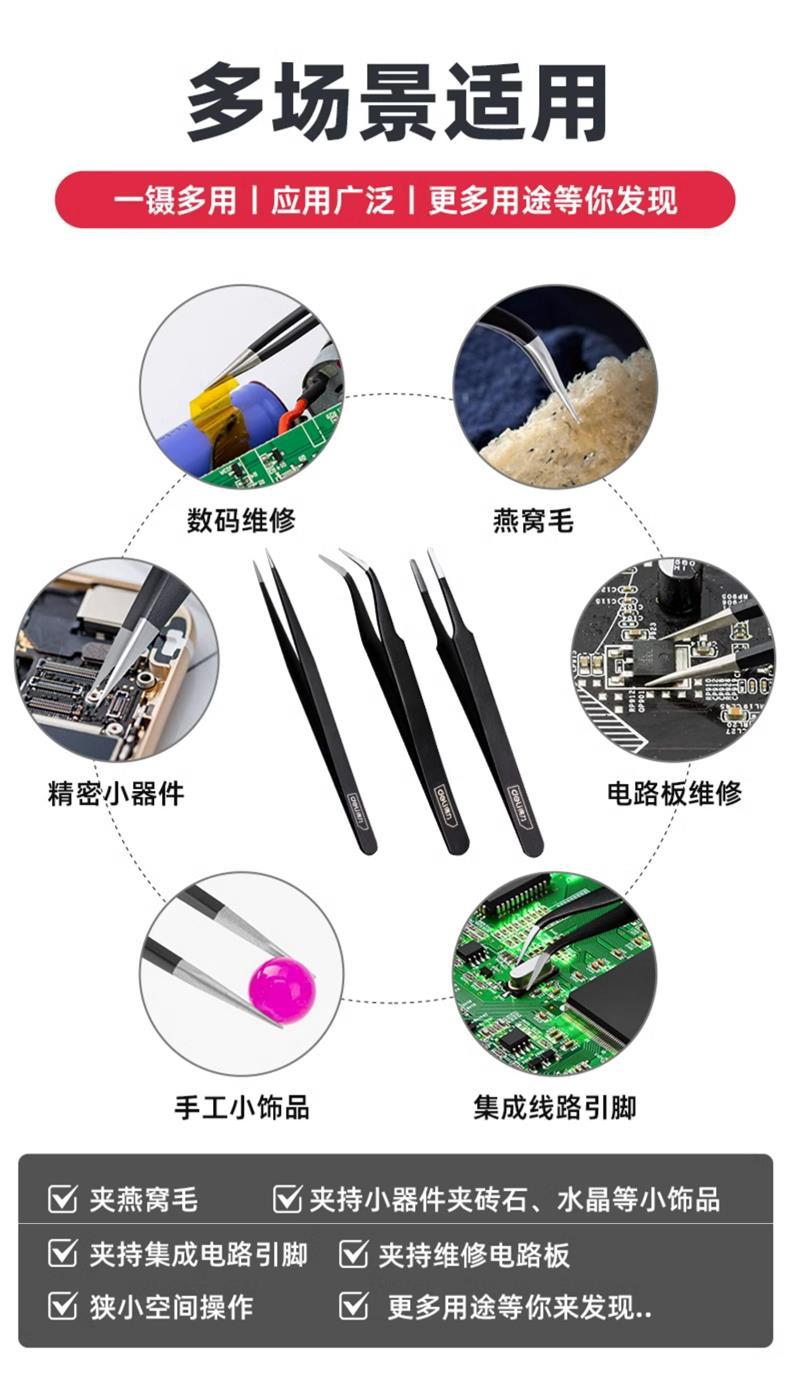 多场景适用

一镊多用 | 应用广泛 | 更多用途等你发现

数码维修

燕窝毛

精密小器件

电路板维修

手工小饰品

集成线路引脚

☑ 夹燕窝毛 ☑ 夹持小器件夹砖石、水晶等小饰品
☑ 夹持集成电路引脚 ☑ 夹持维修电路板
☑ 狭小空间操作 ☑ 更多用途等你来发现..