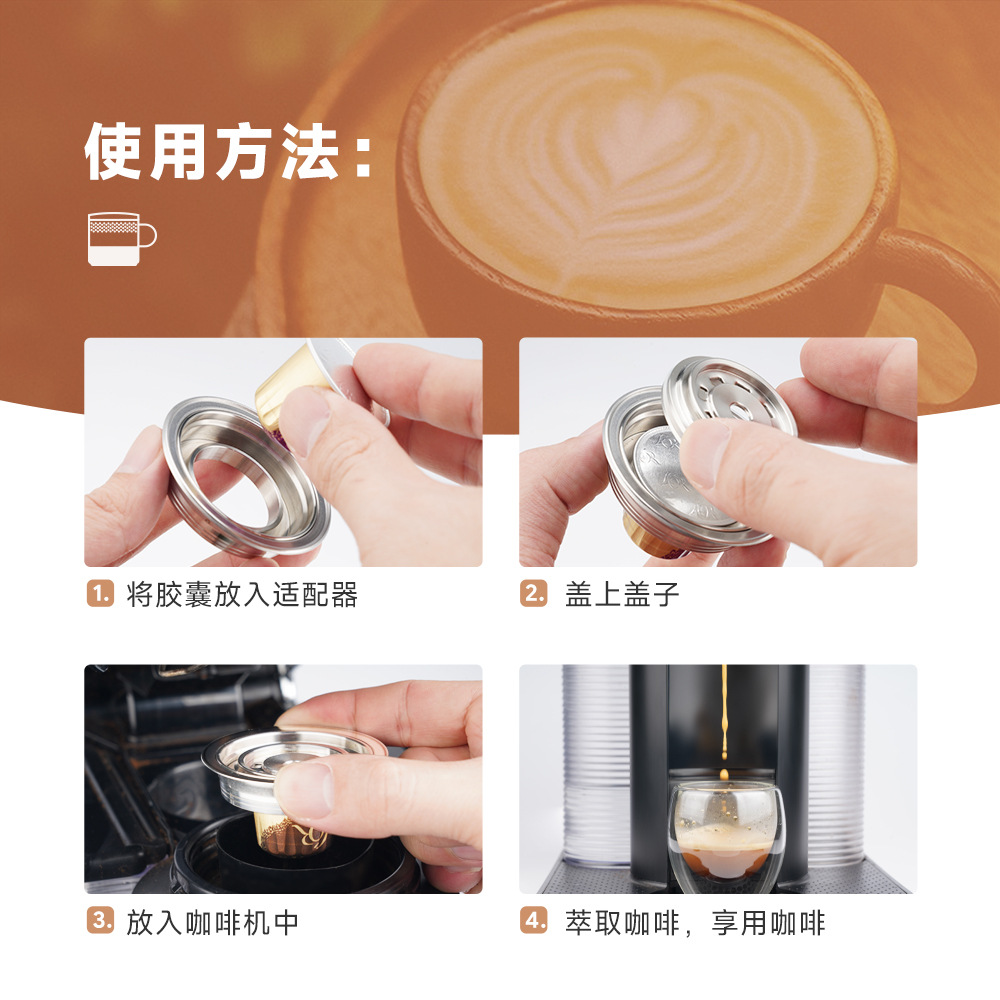 使用方法：

1. 将胶囊放入适配器

2. 盖上盖子

3. 放入咖啡机中

4. 萃取咖啡，享用咖啡