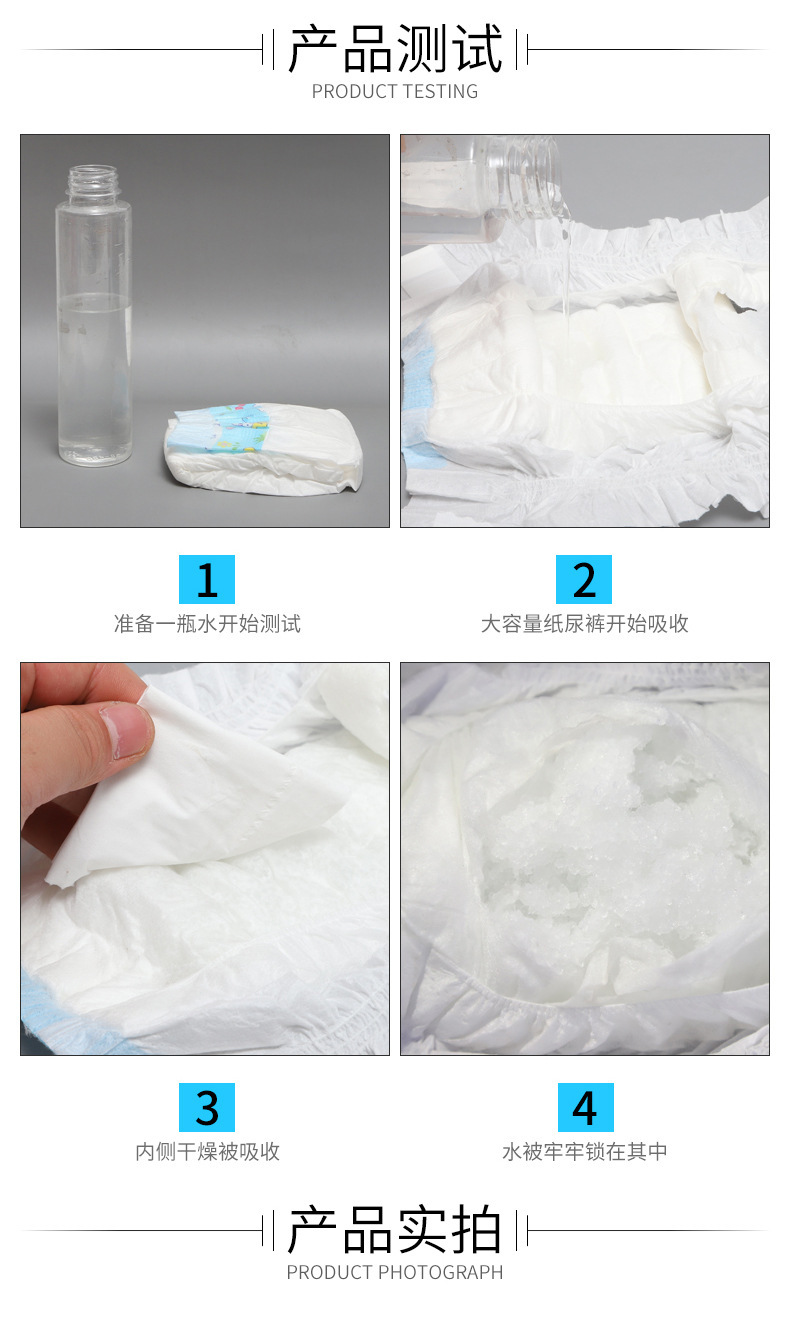 产品测试
PRODUCT TESTING

1
准备一瓶水开始测试

2
大容量纸尿裤开始吸收

3
内侧干燥被吸收

4
水被牢牢锁在其中

产品实拍
PRODUCT PHOTOGRAPH