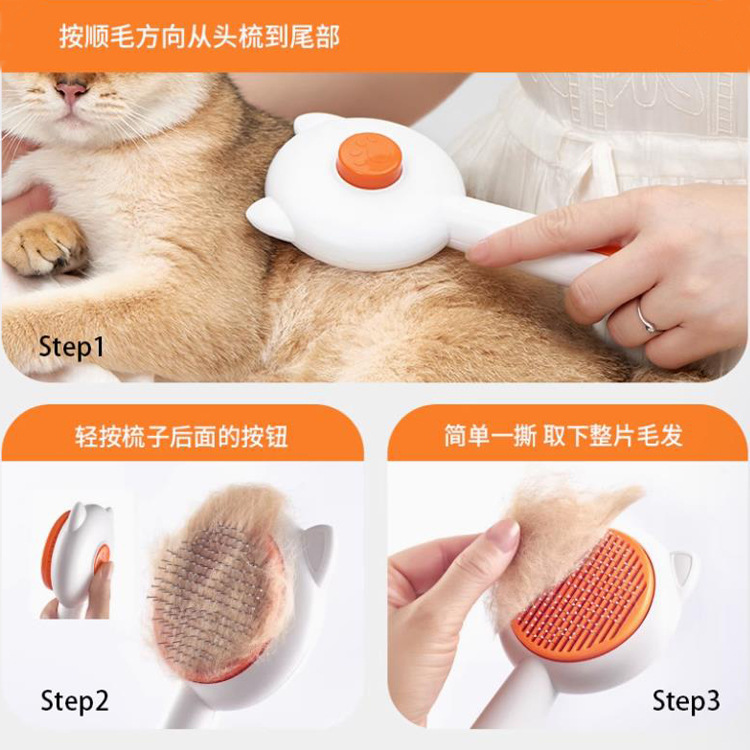 按顺毛方向从头梳到尾部

Step1

轻按梳子后面的按钮

Step2

简单一撕 取下整片毛发

Step3