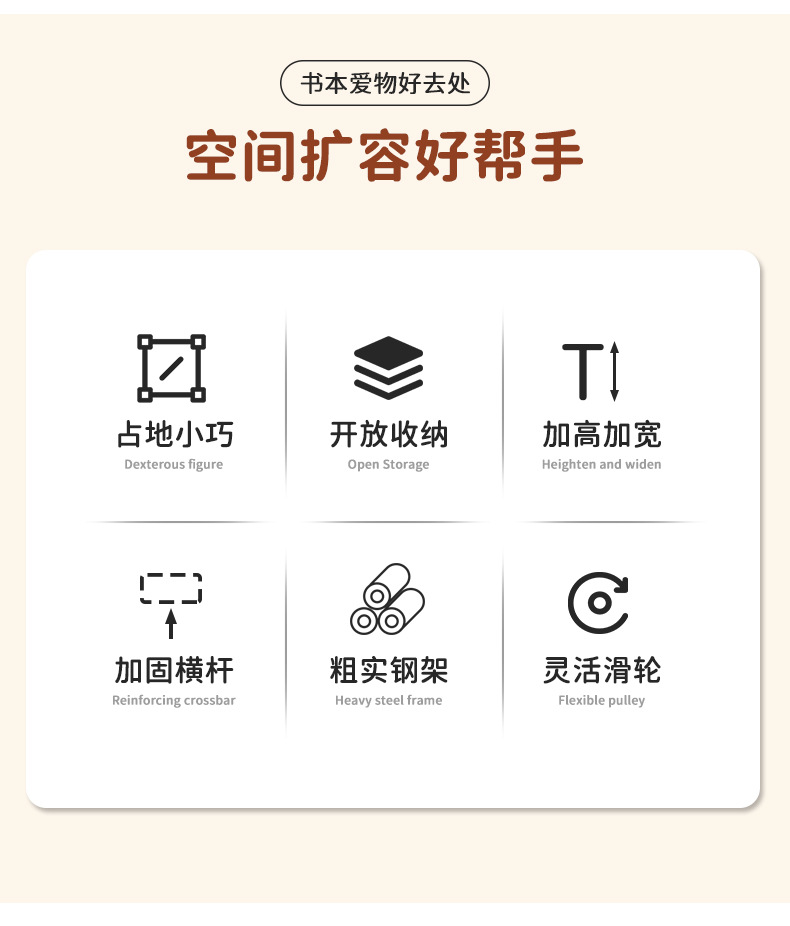 书本爱物好去处

空间扩容好帮手

占地小巧
Dexterous figure

开放收纳
Open Storage

加高加宽
Heighten and widen

加固横杆
Reinforcing crossbar

粗实钢架
Heavy steel frame

灵活滑轮
Flexible pulley